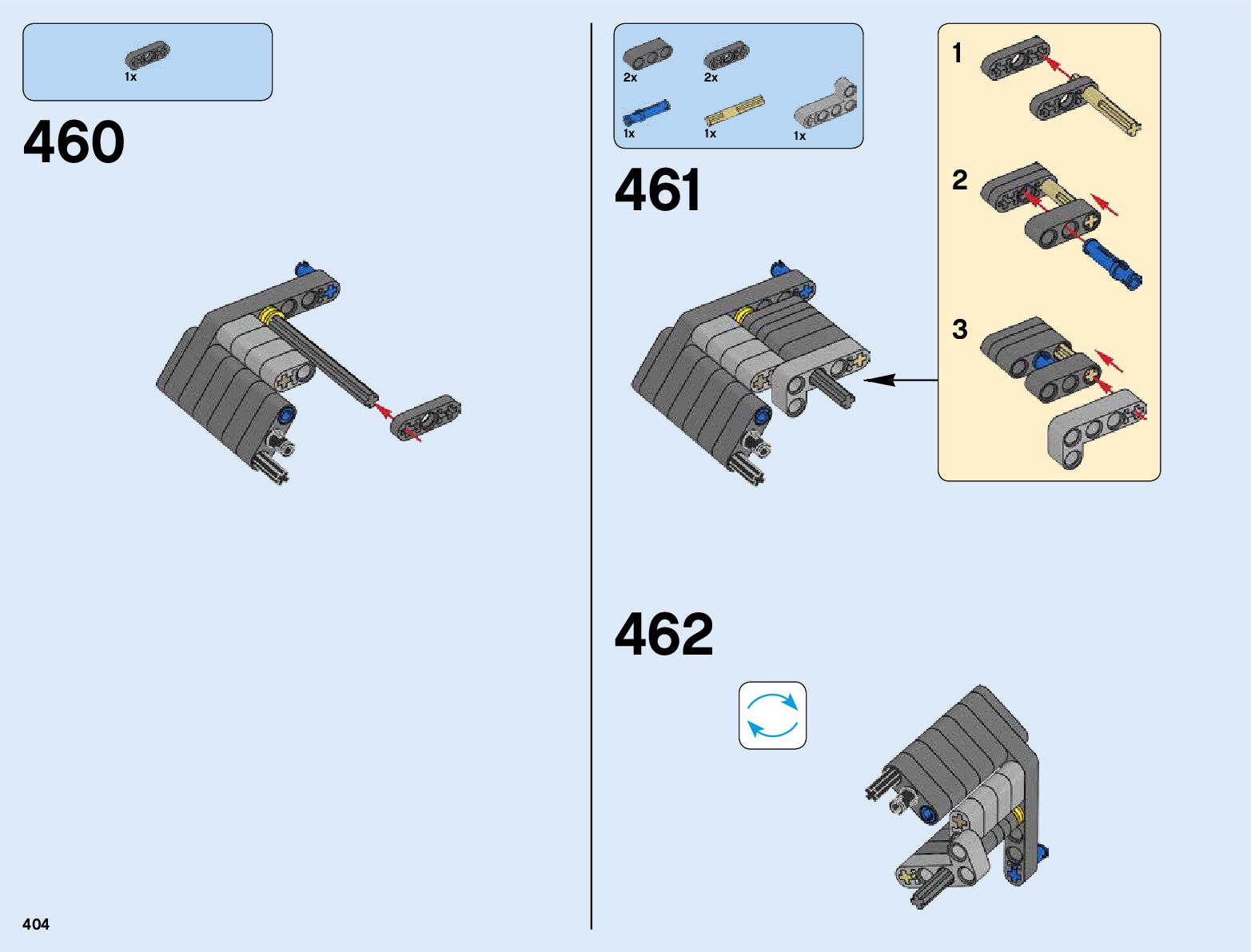 1x

460

2x 2x
1x 1x 1x

461

1

2

3

462

404