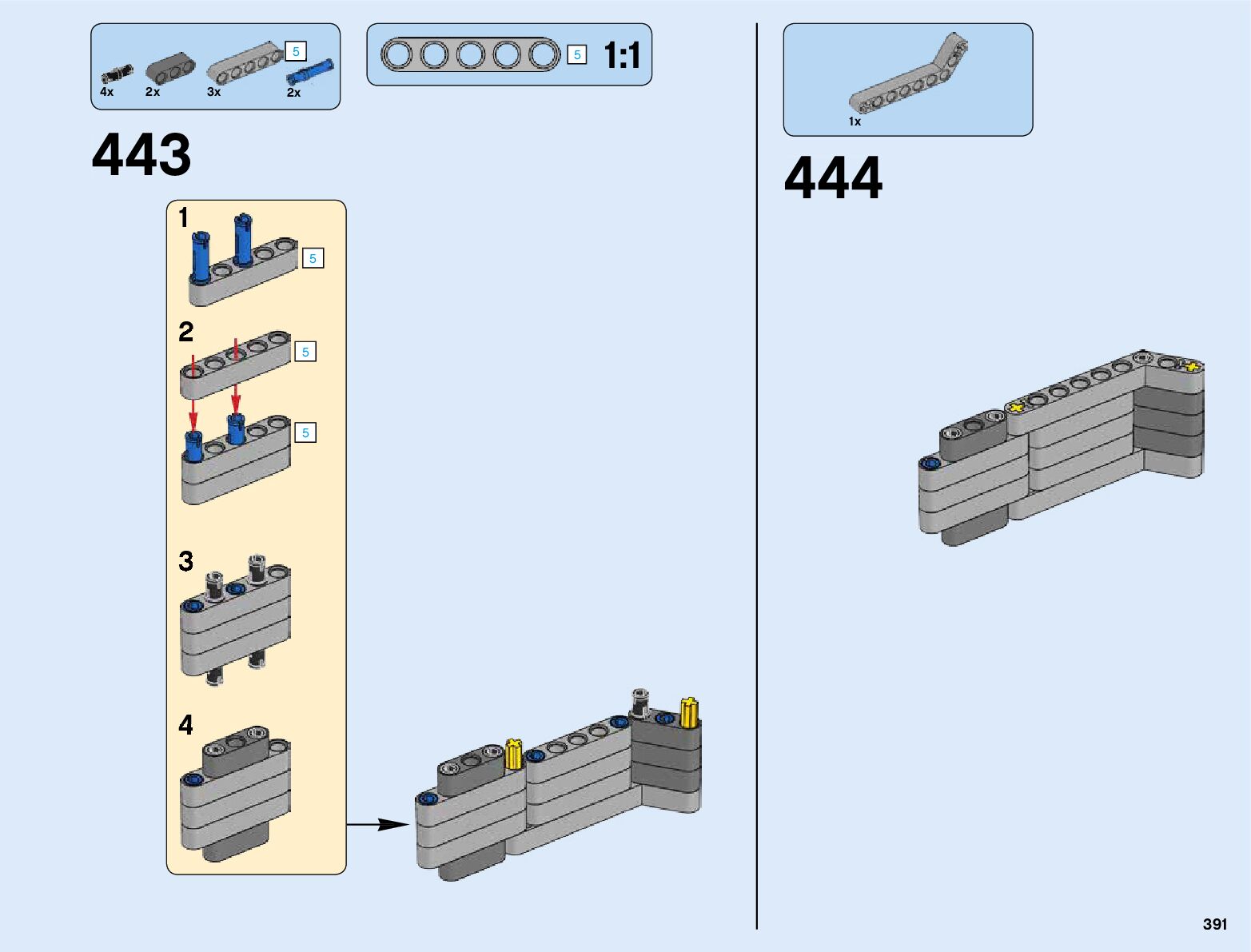 5
4x 2x 3x 2x

5 1:1

443

1
5

2
5
5

3

4

1x

444

391