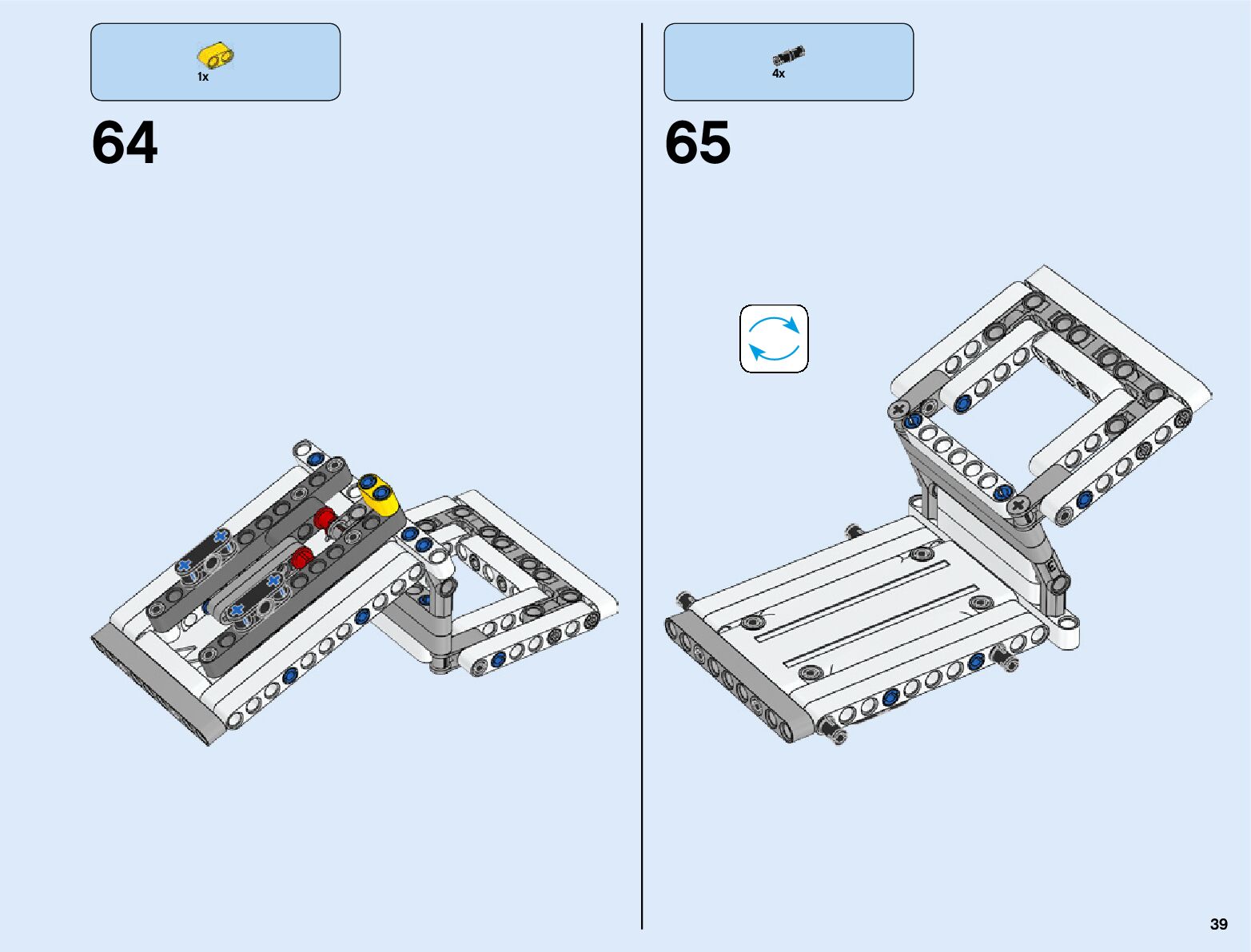 1x

64

4x

65

39