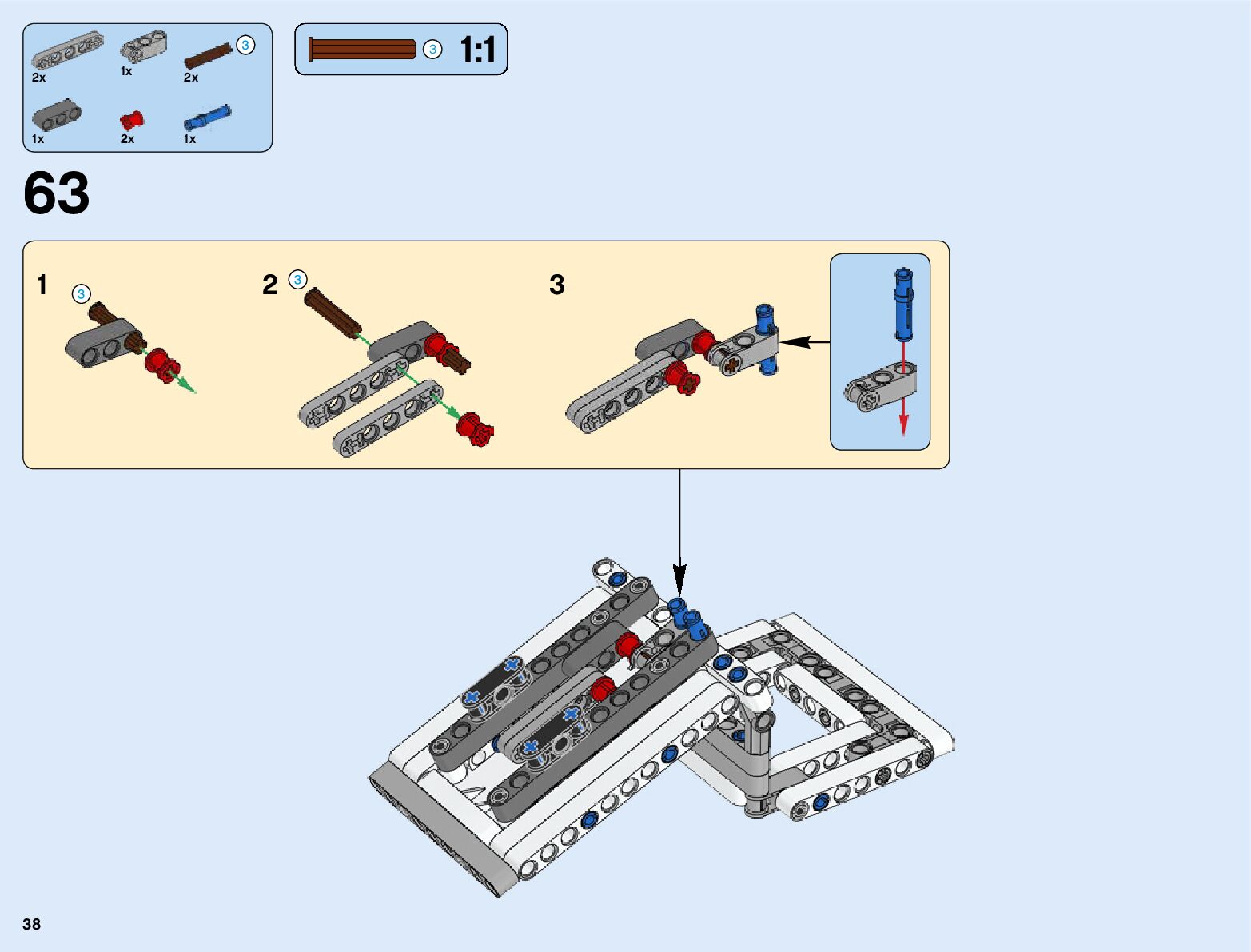 2x
1x
3
2x
1x
2x
1x

3
1:1

63

1
3

2
3

3

38