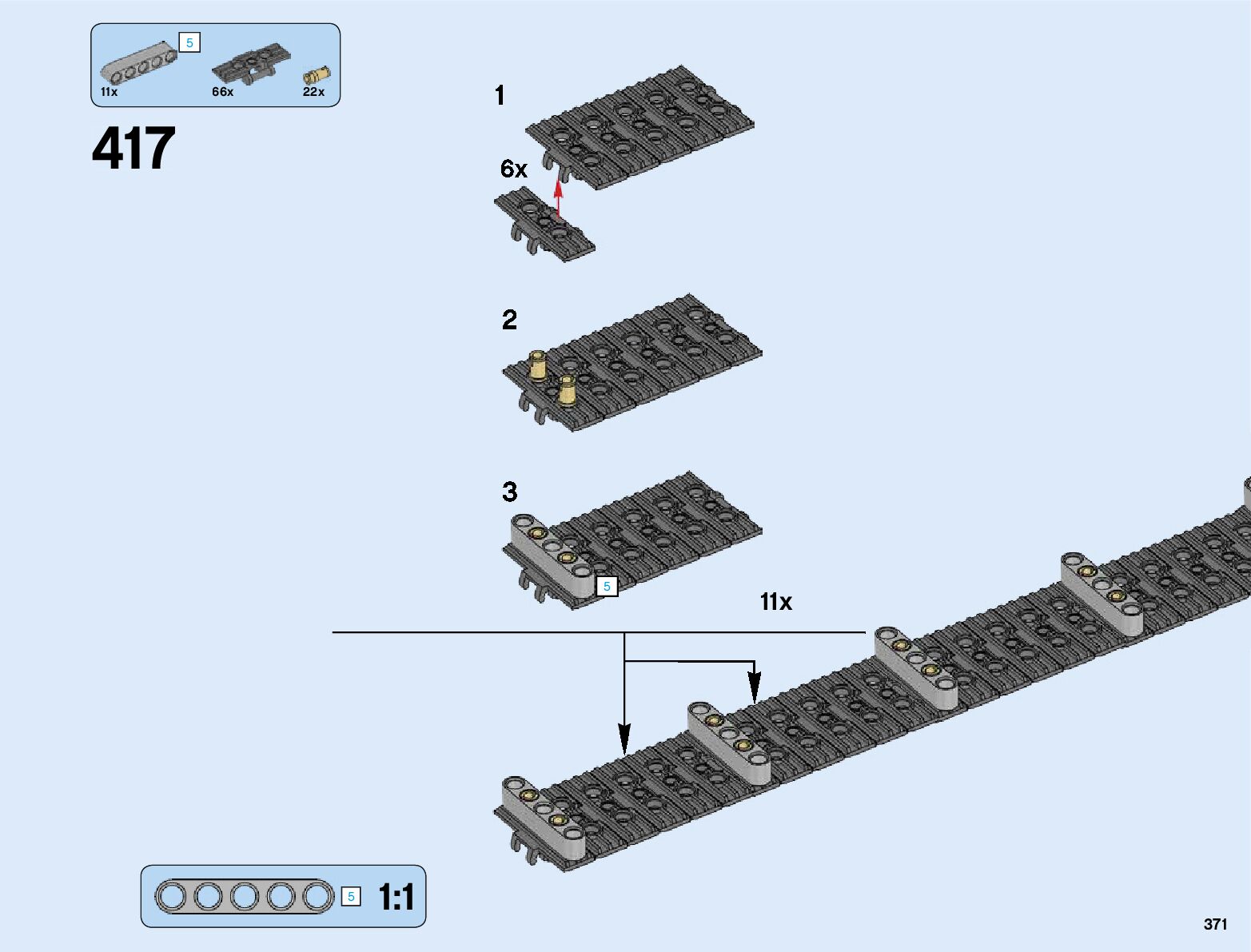 5
11x
66x
22x

417

1
6x

2

3
5

11x

5 1:1

371