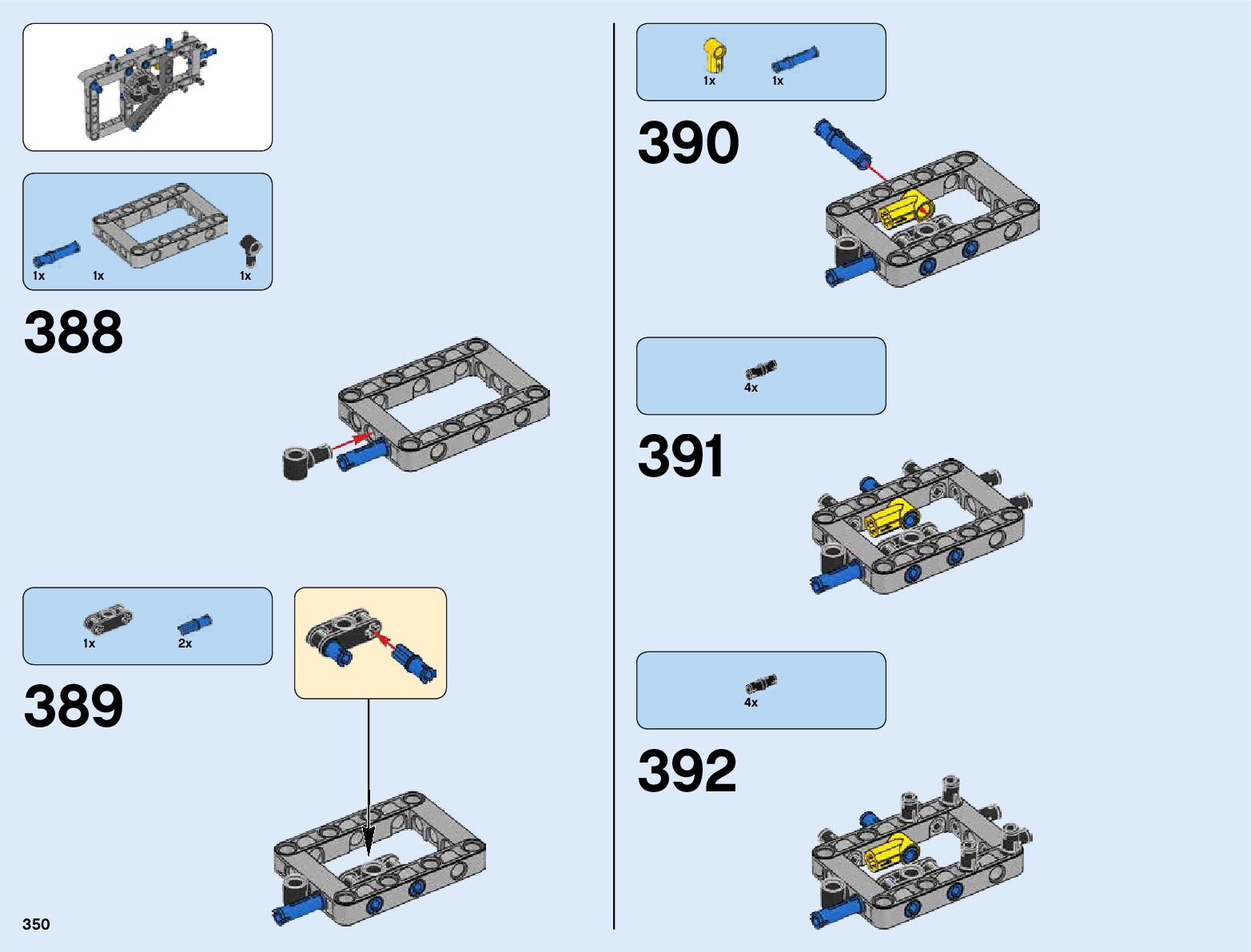 1x 1x 1x

388

1x 2x

389

350

1x 1x

390

4x

391

4x

392