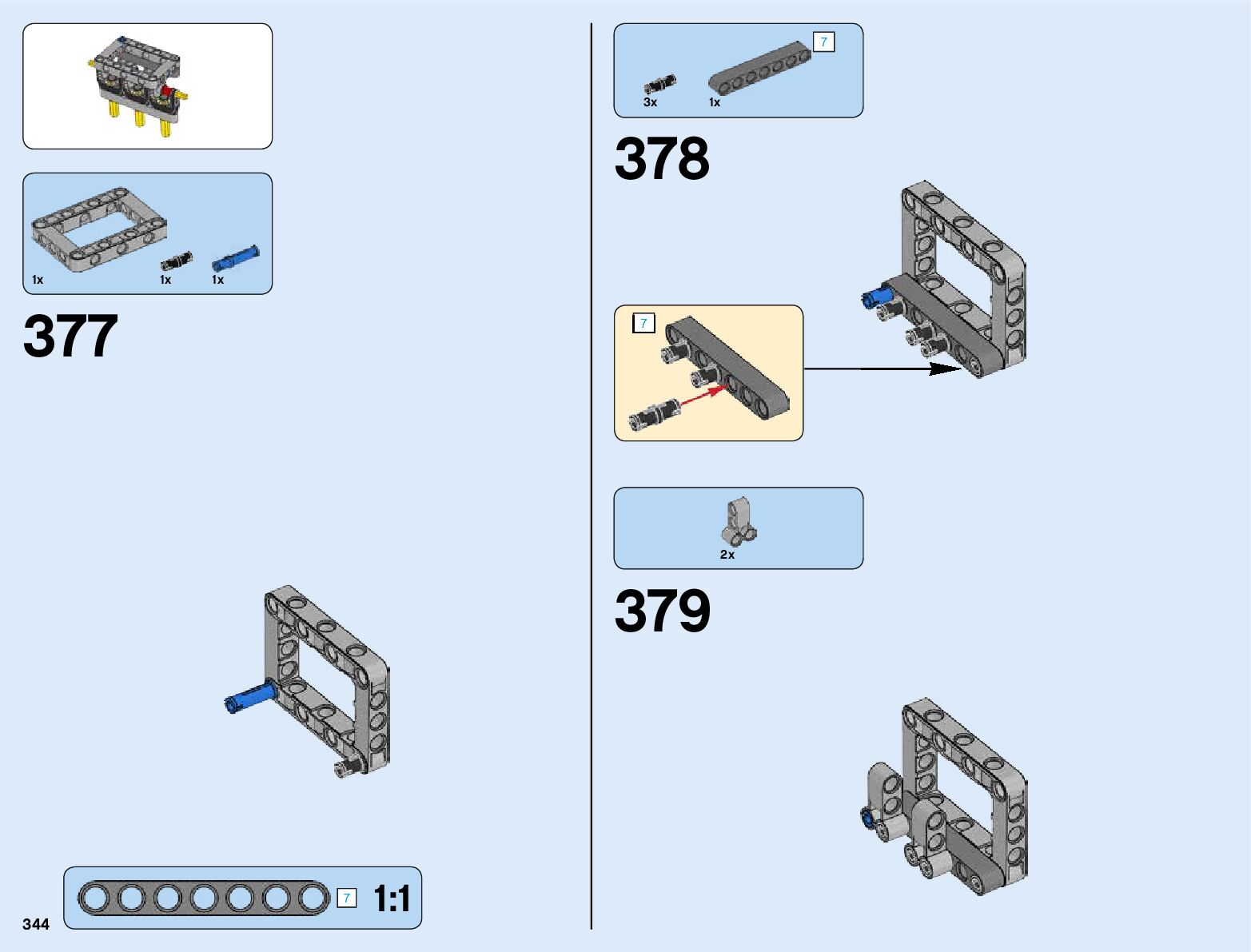 1x
1x
1x

377

7
1:1

344

7
3x
1x

378

7

2x

379