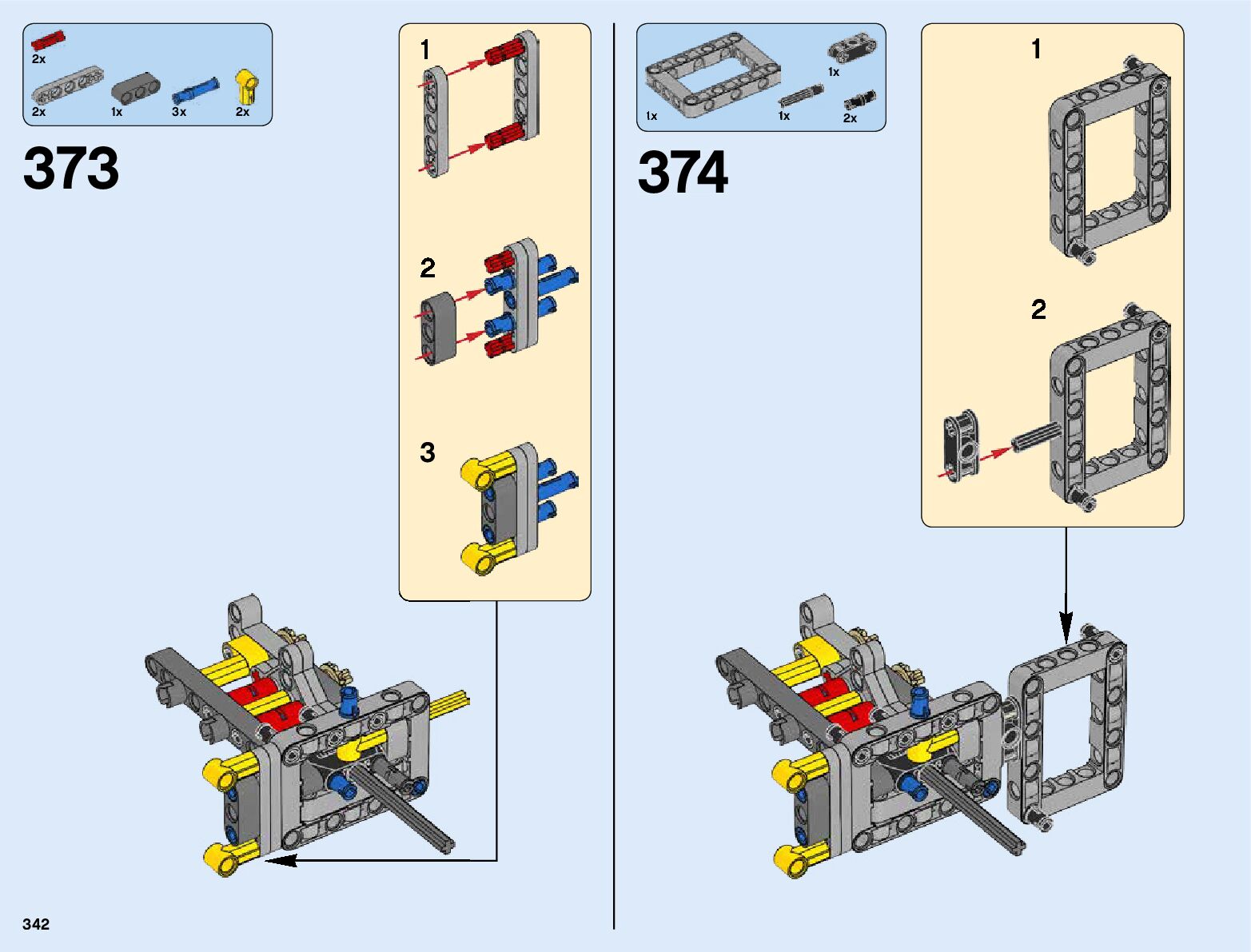 2x

2x 1x 3x 2x

373

1

2

3

1x 1x 1x 2x

374

1

2

342