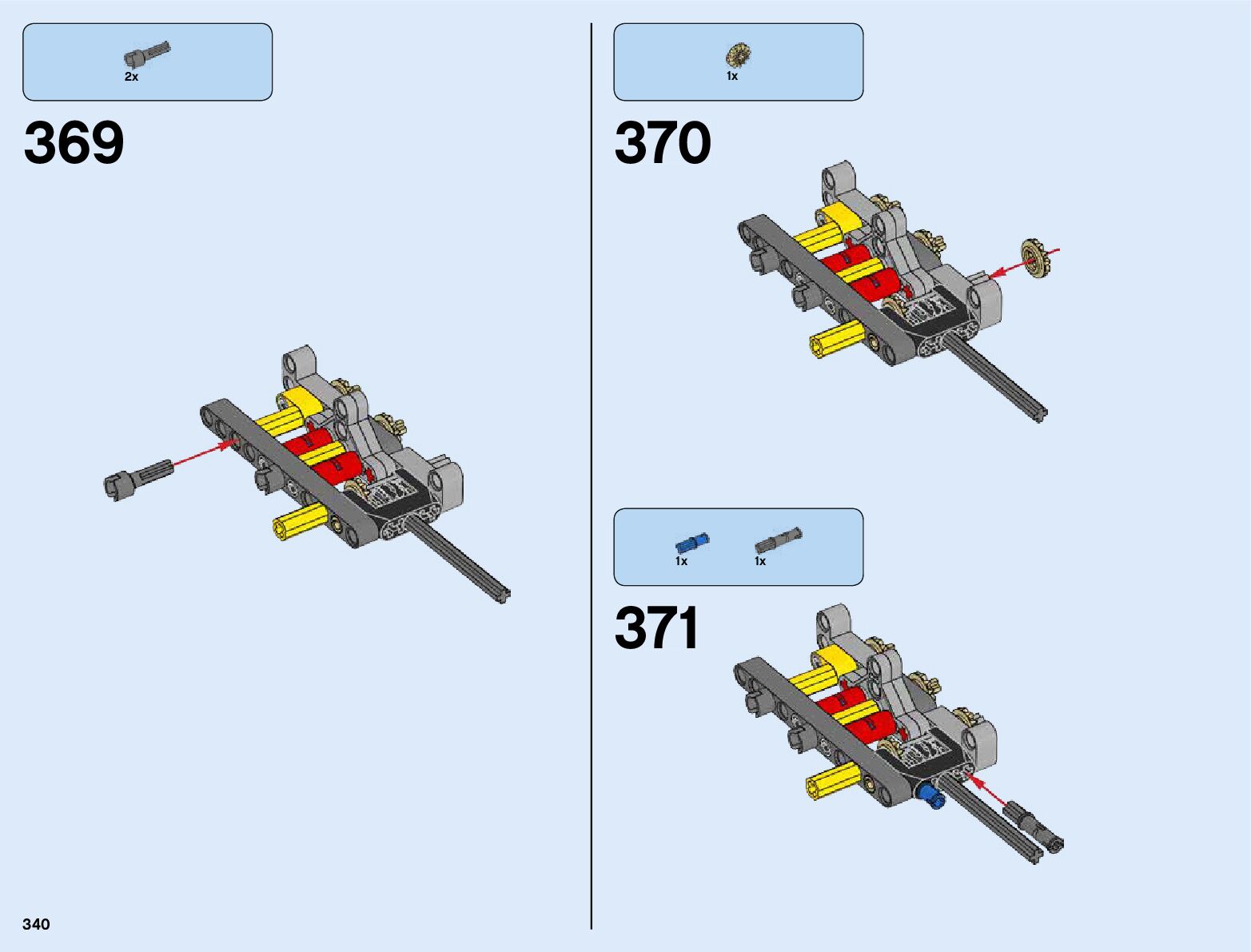 2x

369

1x

370

1x 1x

371

340