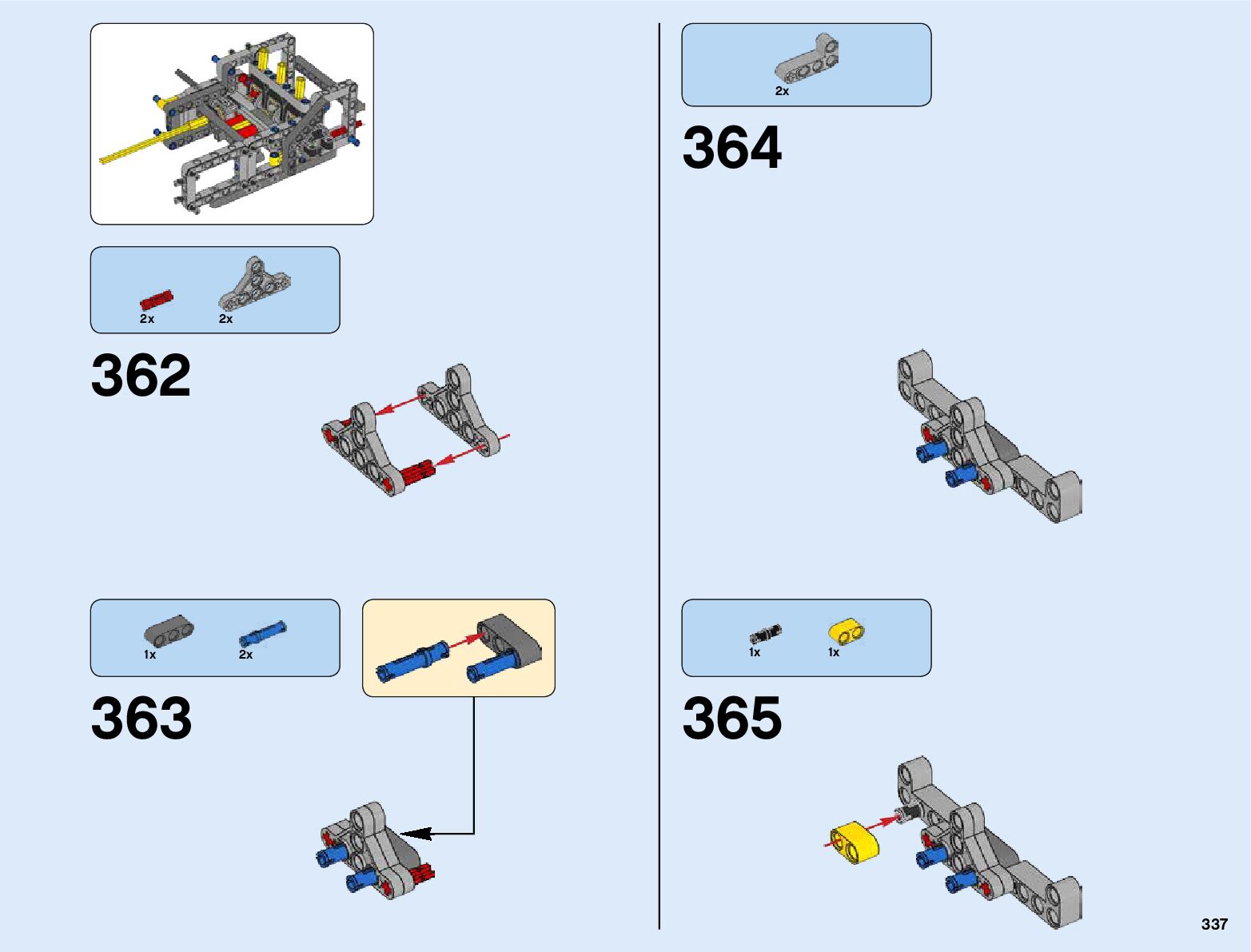 2x 2x

362

1x 2x

363

2x

364

1x 1x

365

337