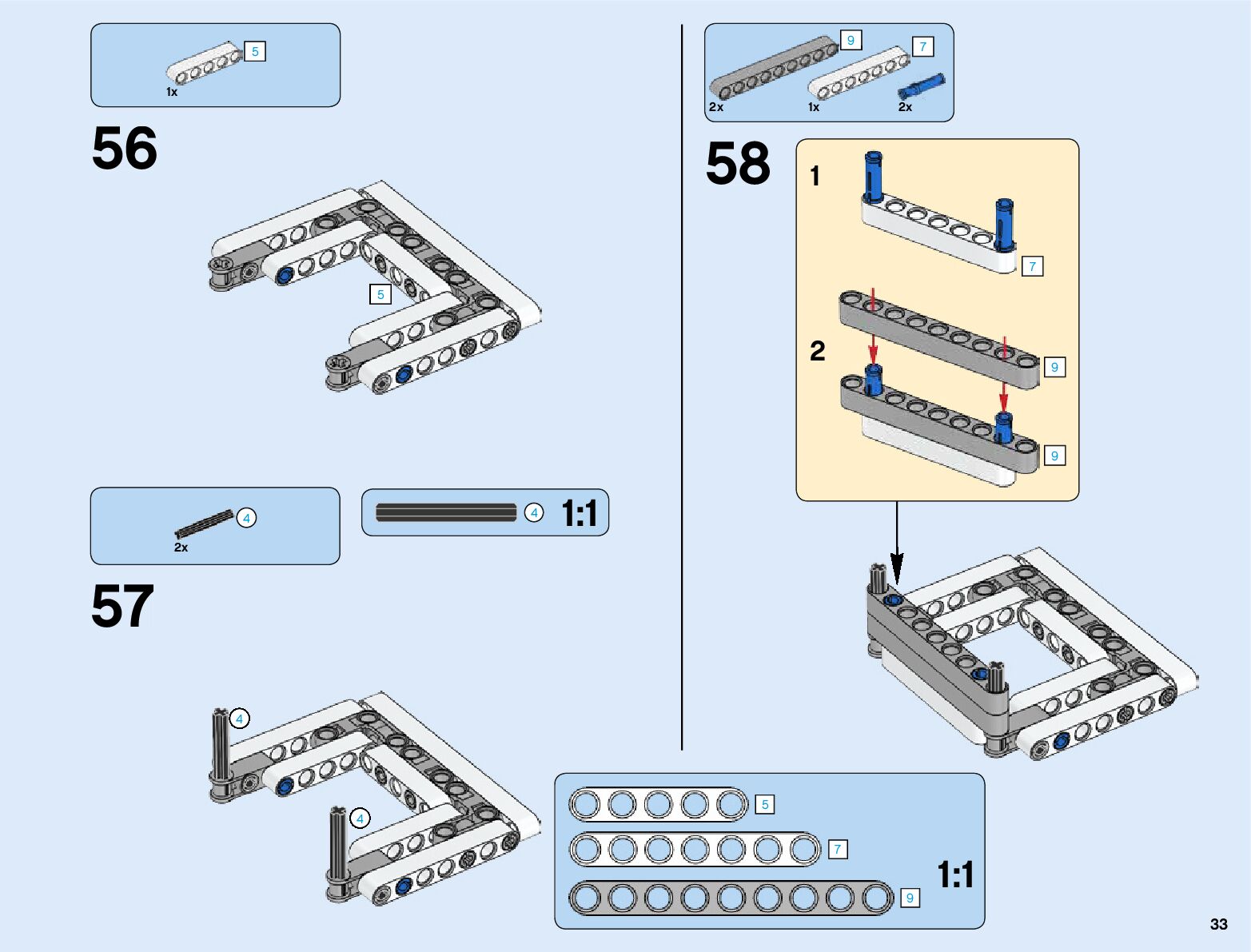 5
1x

56

5

4
2x

4 1:1

57

4

4

9 7
2x 1x 2x

58

1

7

2

9

9

5

7

9

1:1

33