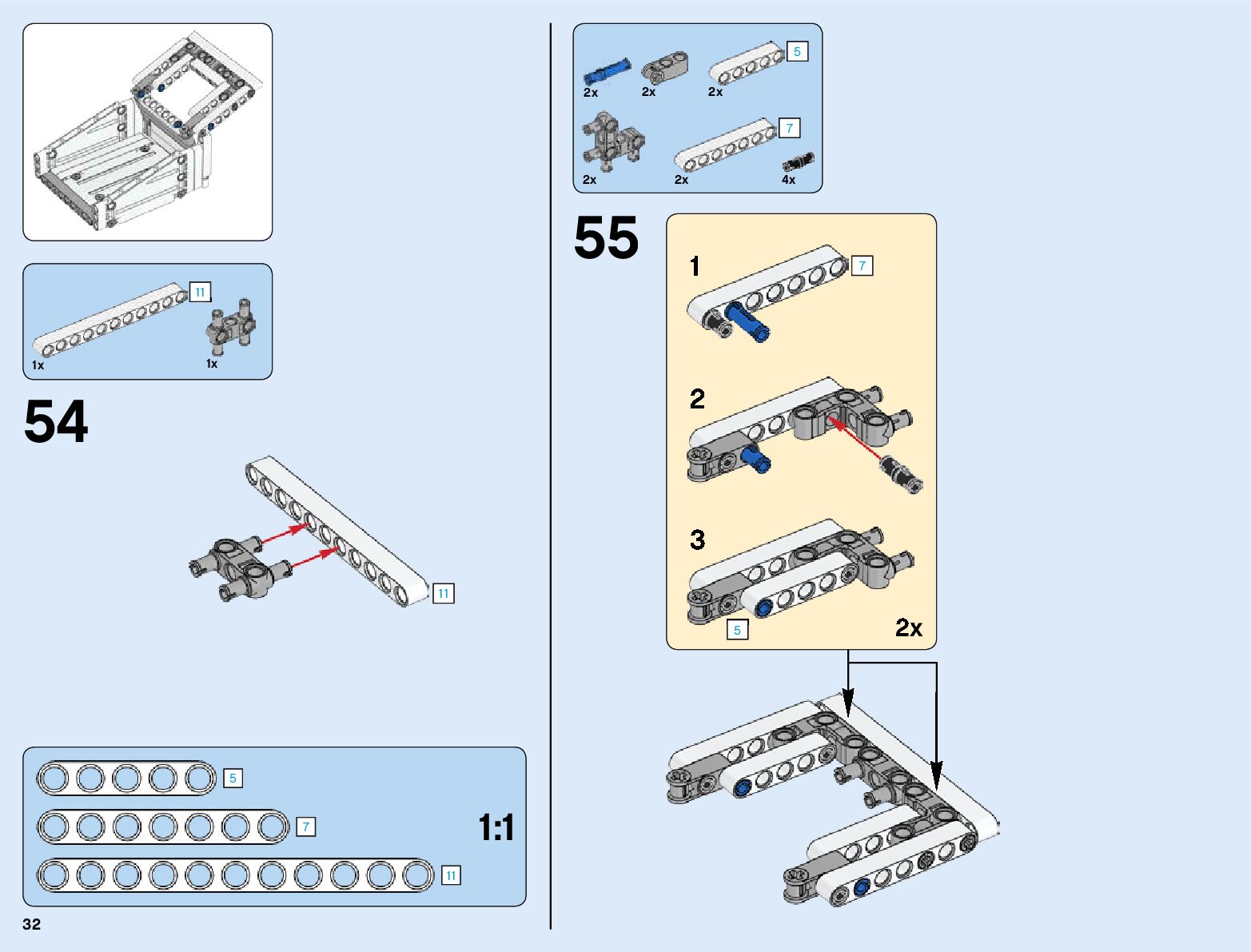 11
1x
1x

54

11

5
7
11
1:1

32

5
2x
2x
2x
7
2x
2x
4x

55

1
7

2

3
5
2x