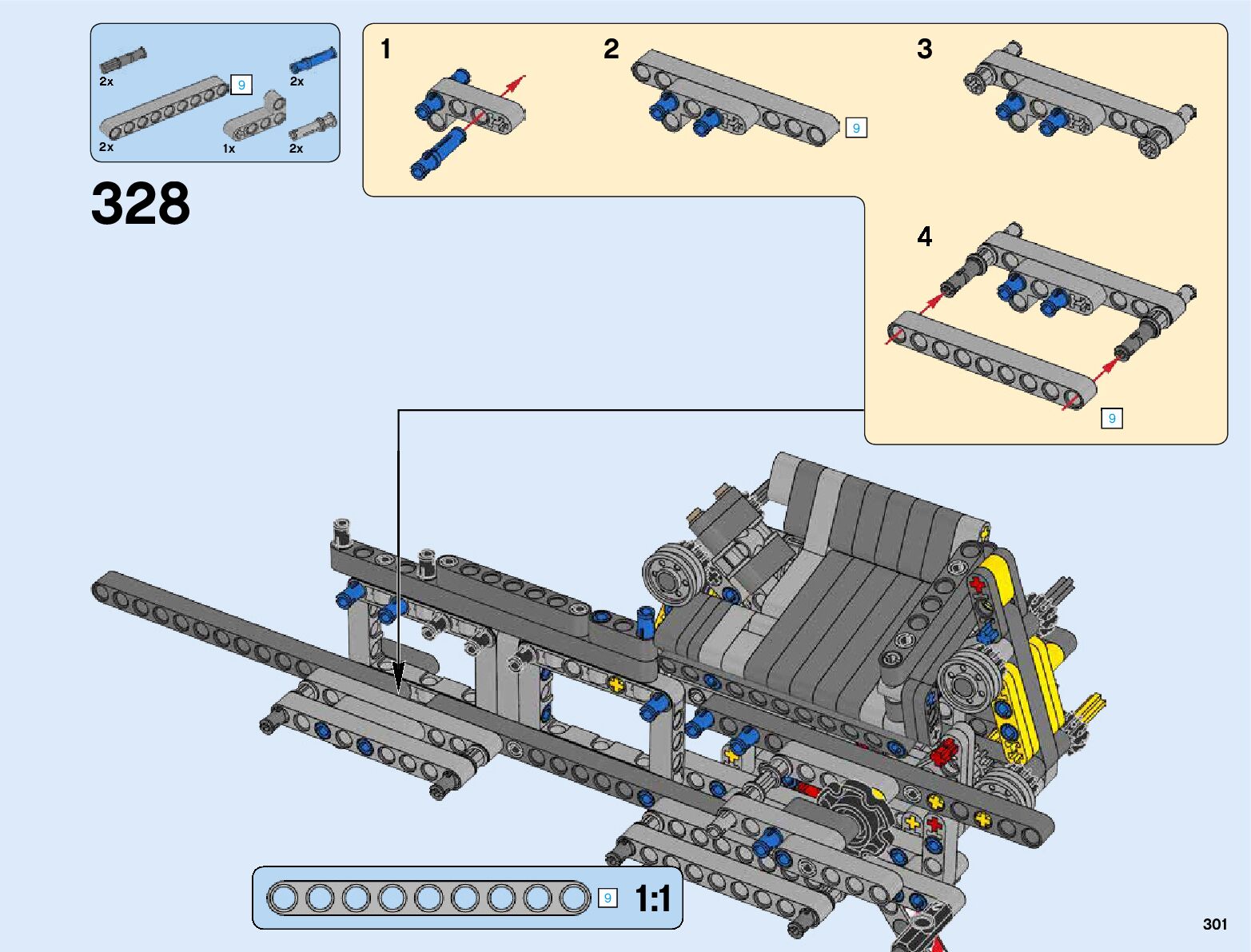 2x
9
2x
2x
1x
2x

328

1
2
9
3
4
9

9 1:1

301