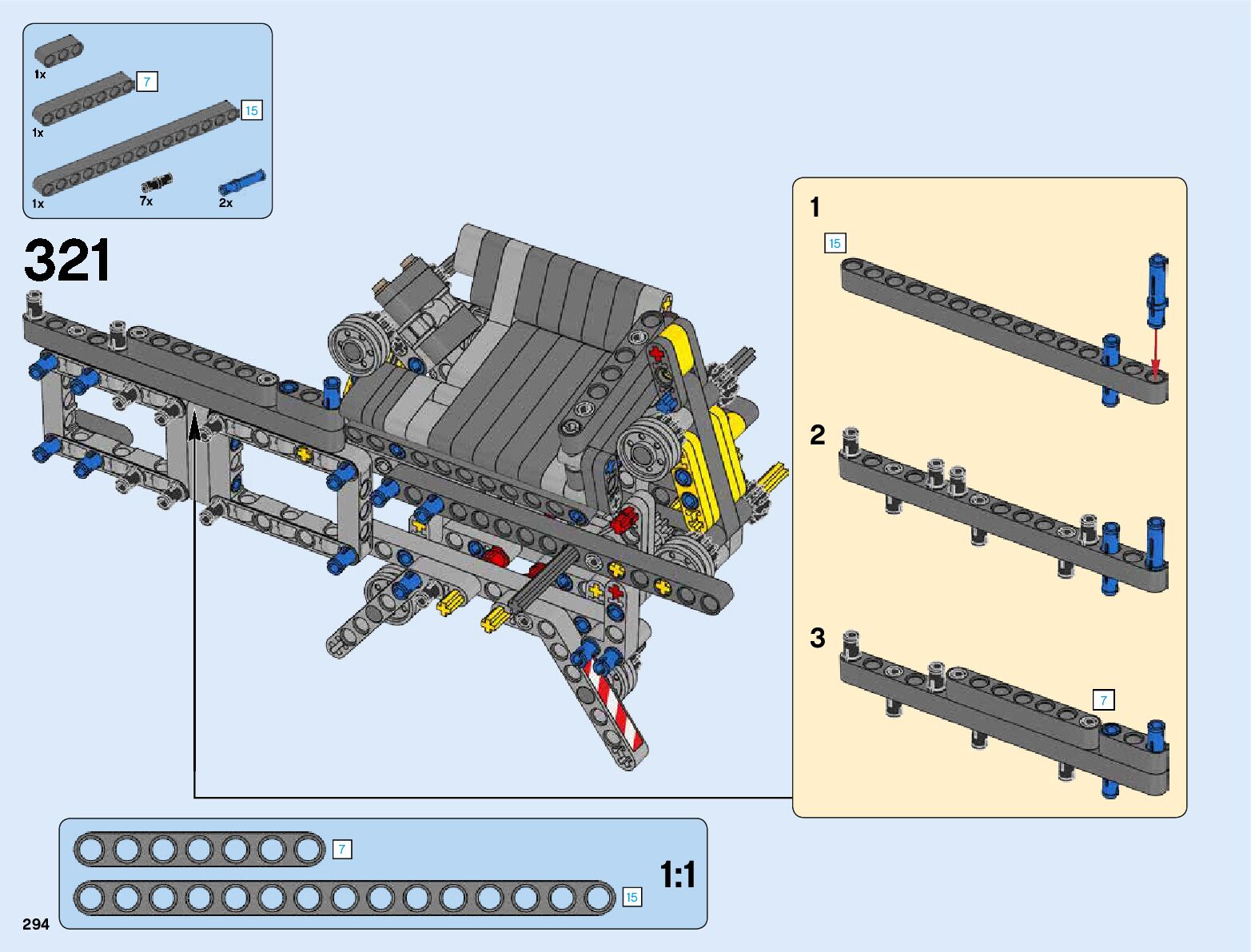 1x
7
1x
15
1x
7x
2x

321

1
15
2
3
7

7
15
1:1

294