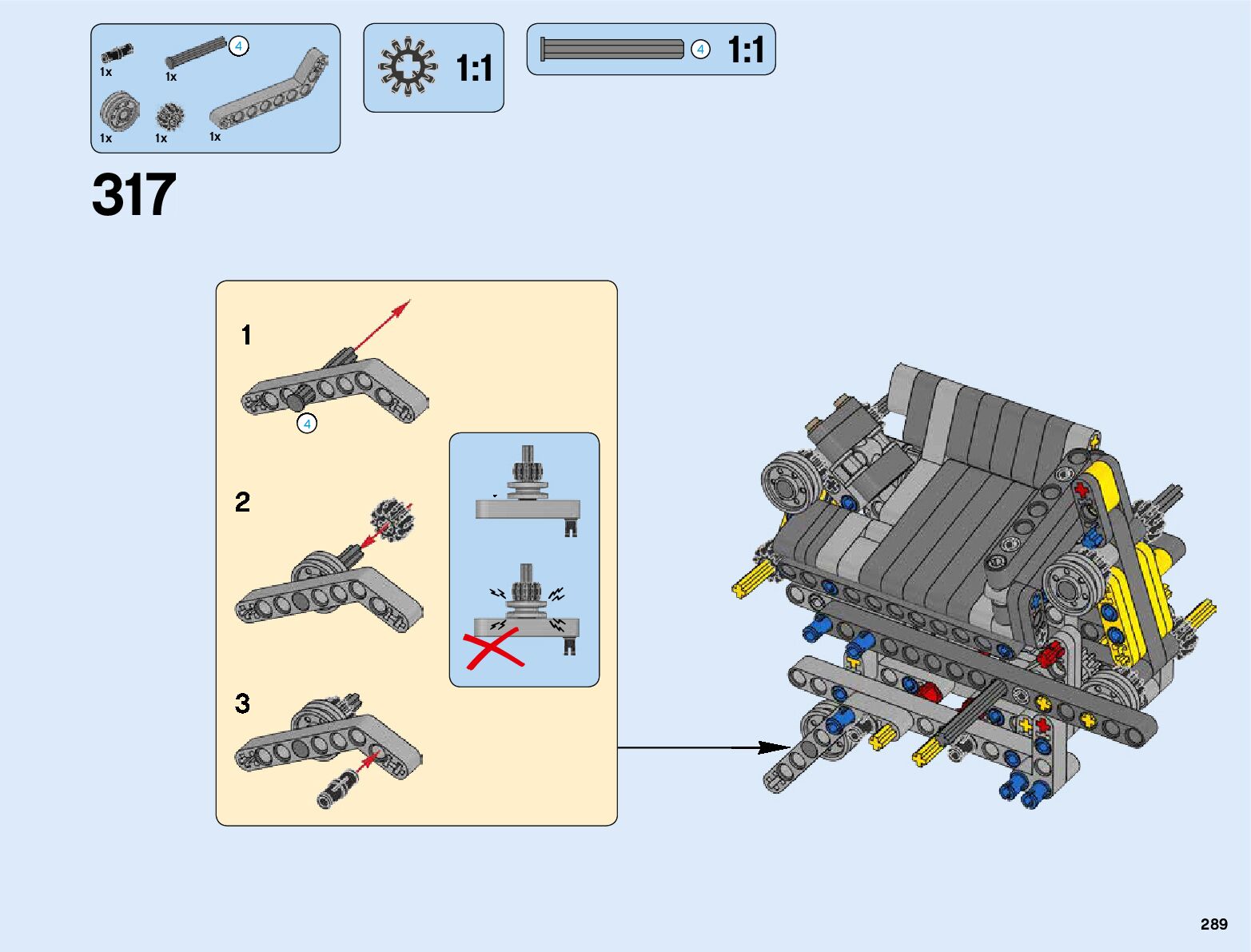 1x
4
1x
1x
1x
1x

1:1

4 1:1

317

1
4

2

3

289