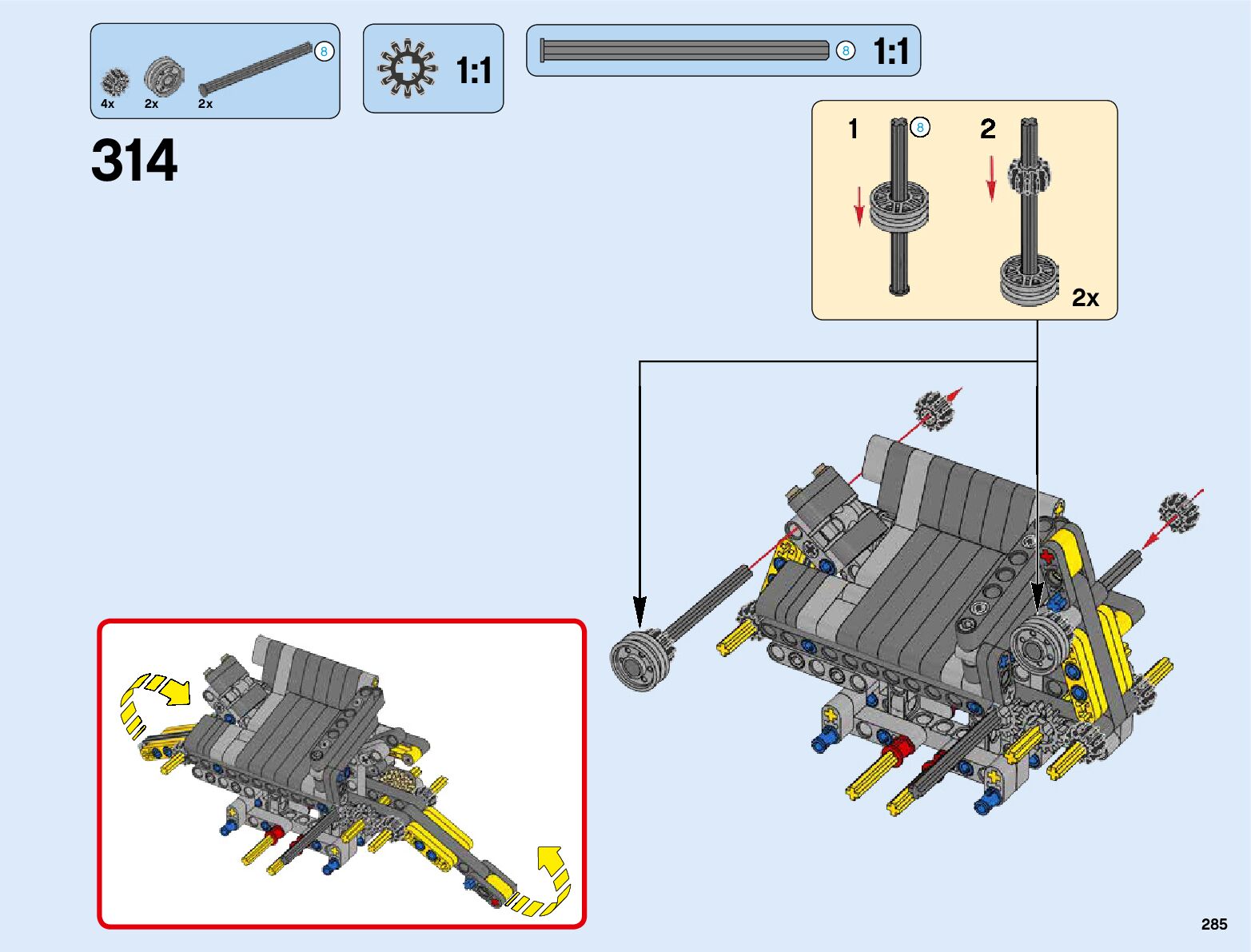 8
4x 2x 2x

1:1

8 1:1

314

1 8 2

2x

285