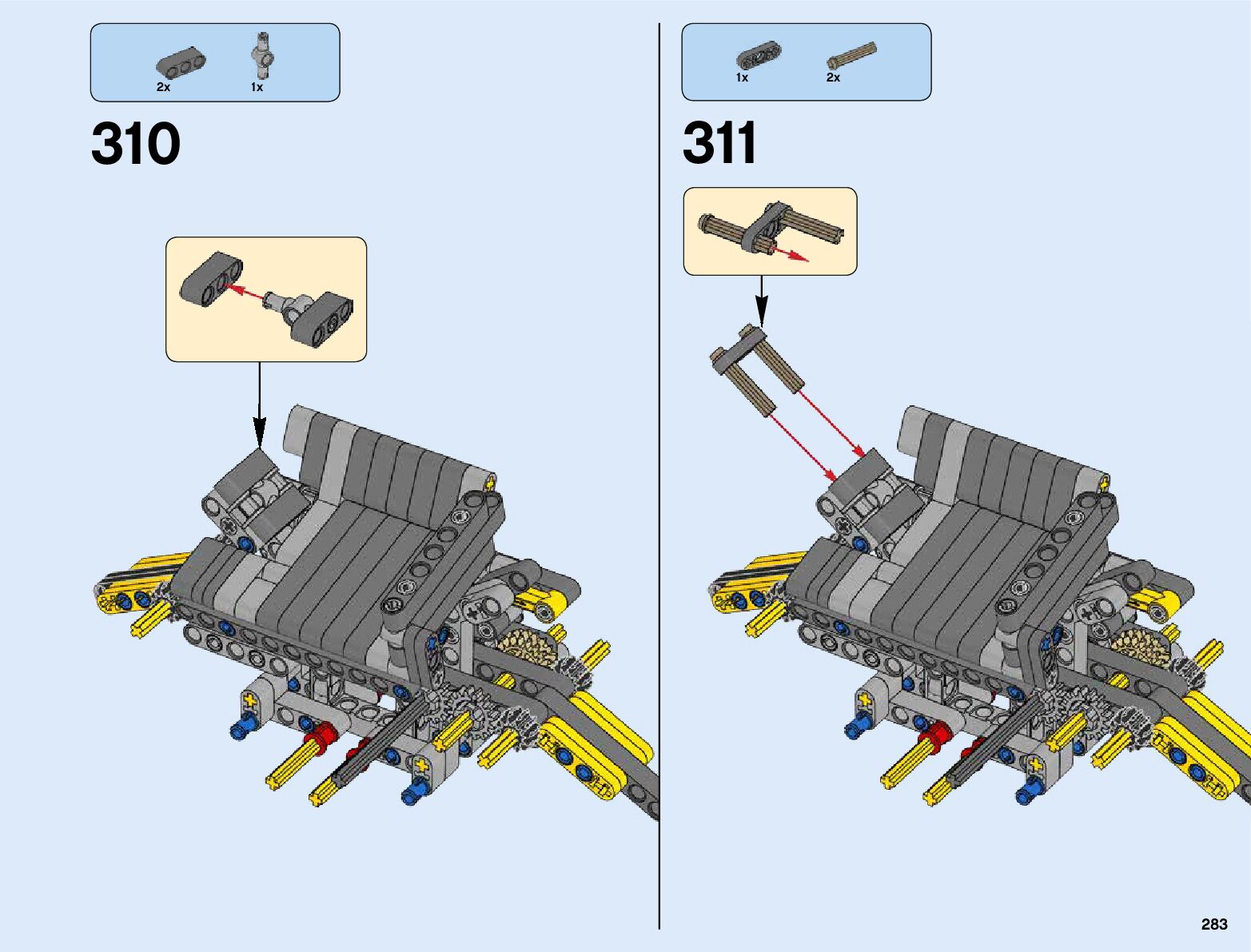 2x 1x

310

1x 2x

311

283