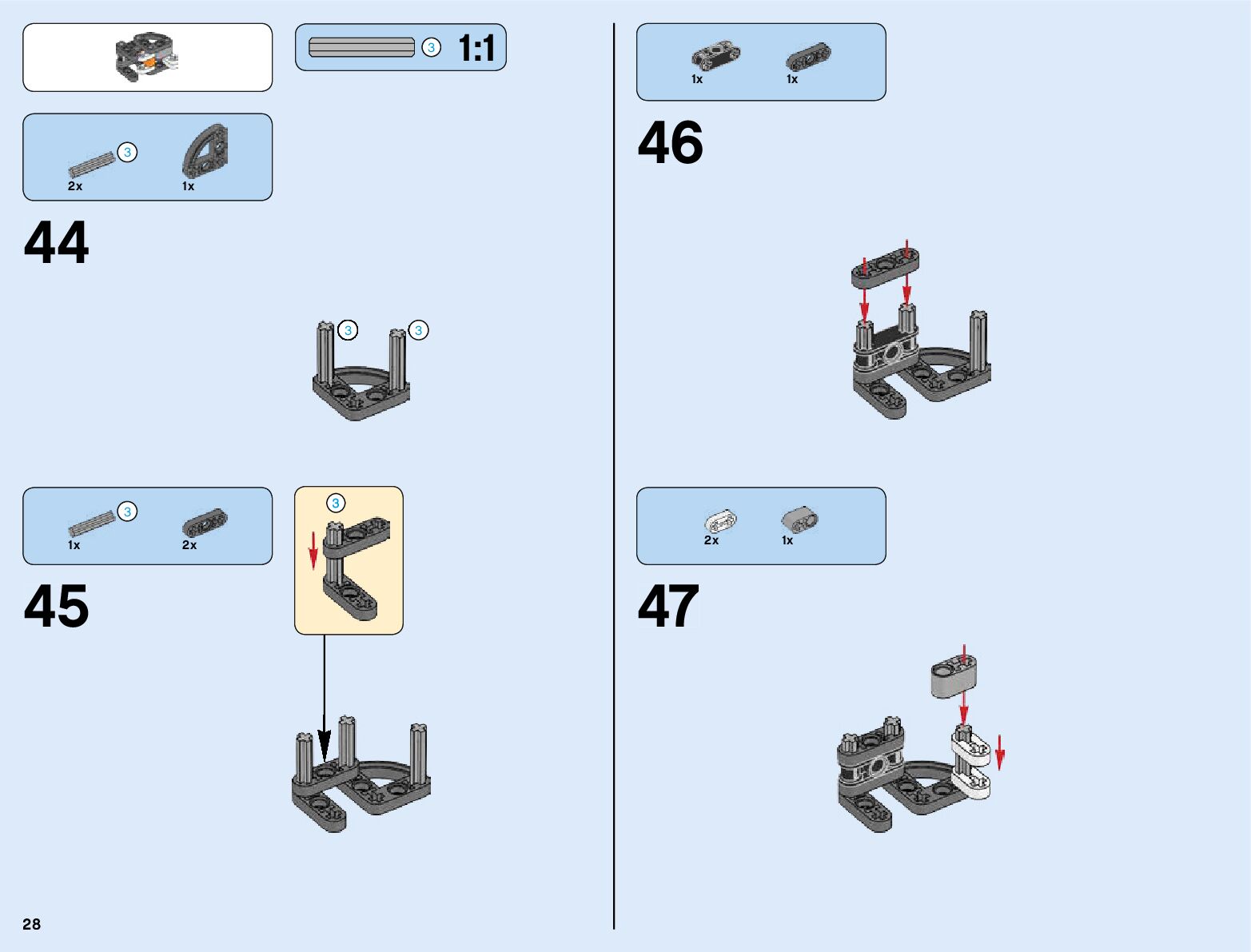 3 1:1

3
2x 1x

44

3 3

3
1x 2x

45

3

1x 1x

46

2x 1x

47

28