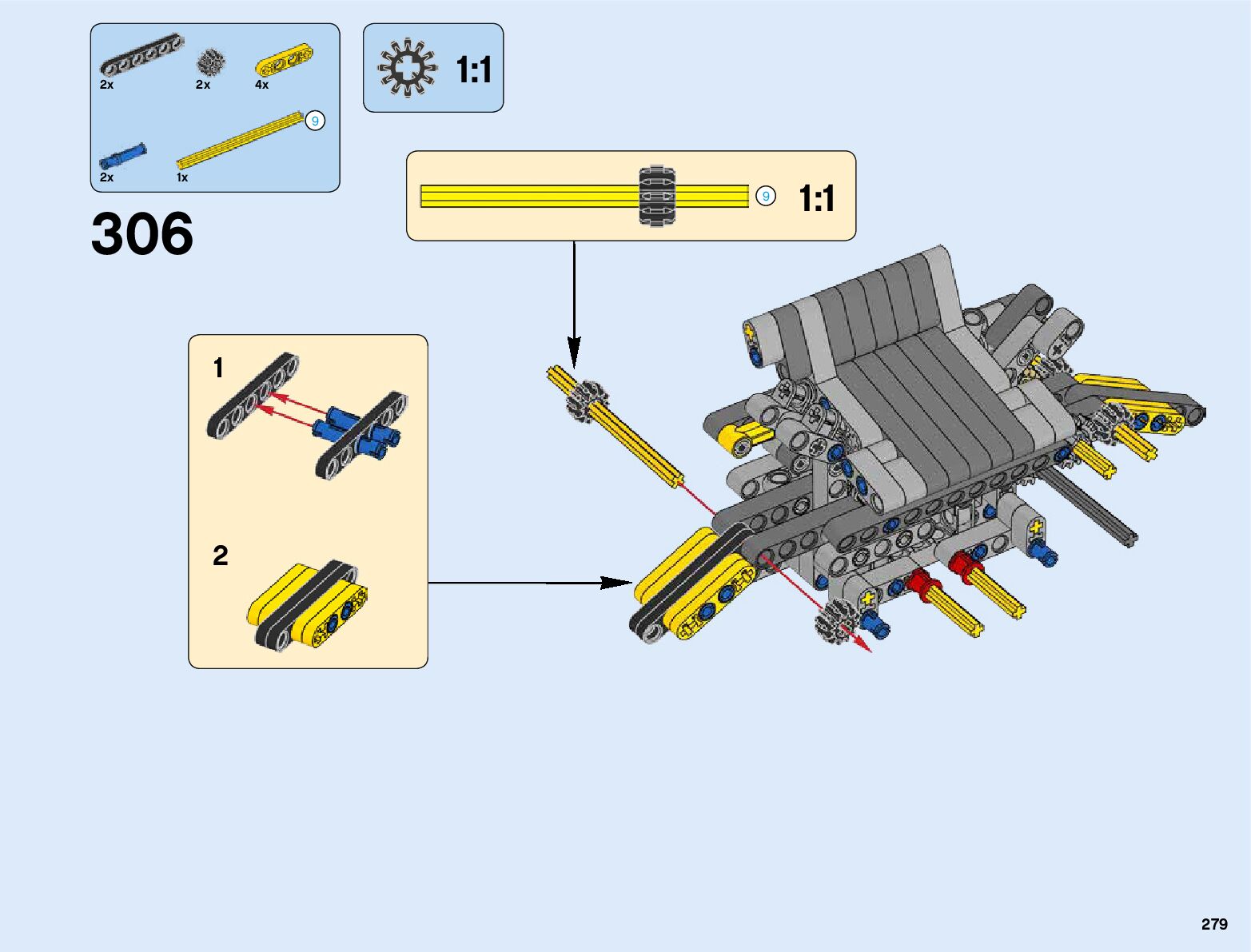 2x 2x 4x

9

2x 1x

1:1

306

9 1:1

1

2

279