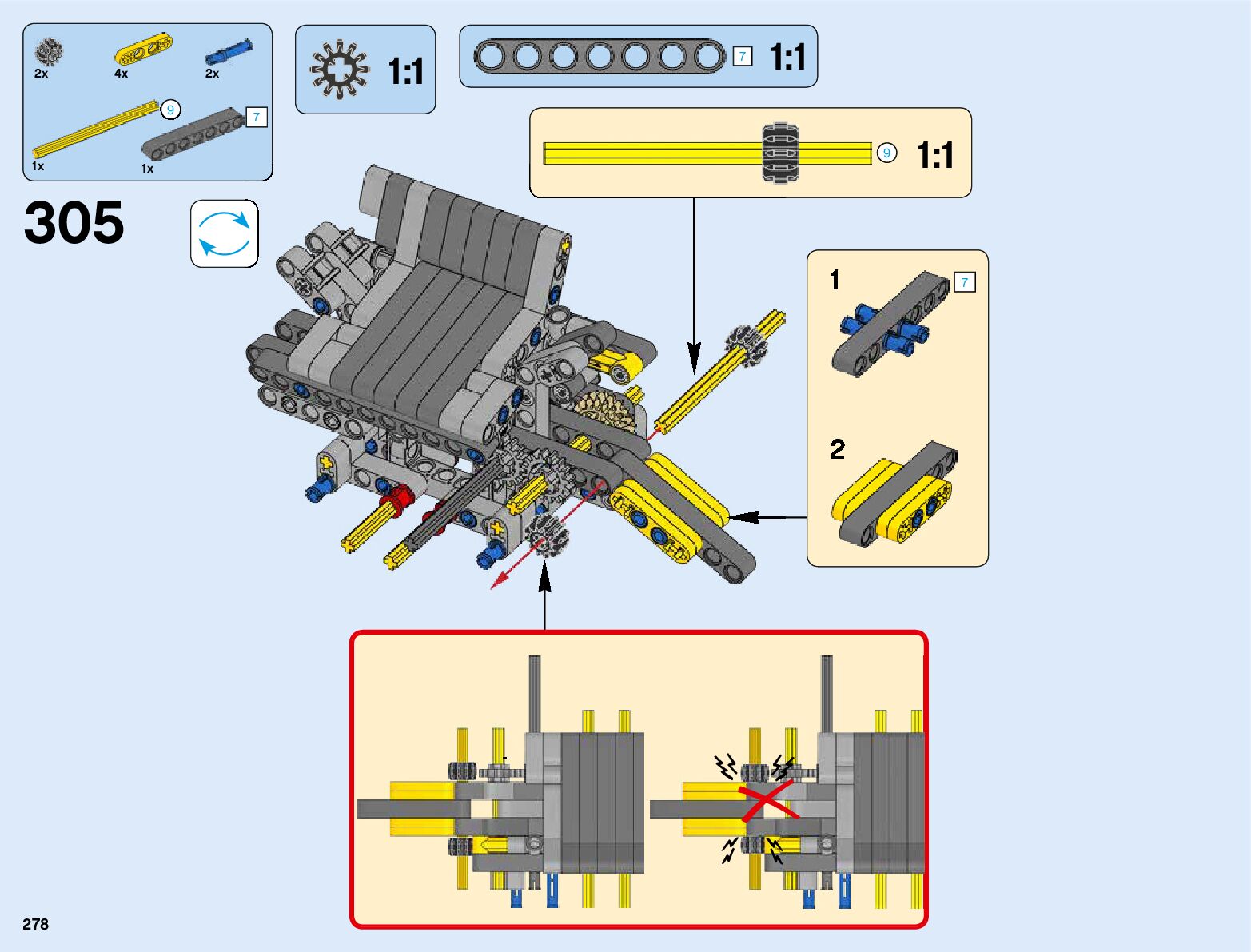 2x
4x
2x
9
7
1x
1x

1:1

7
1:1

9
1:1

305

1
7

2

278