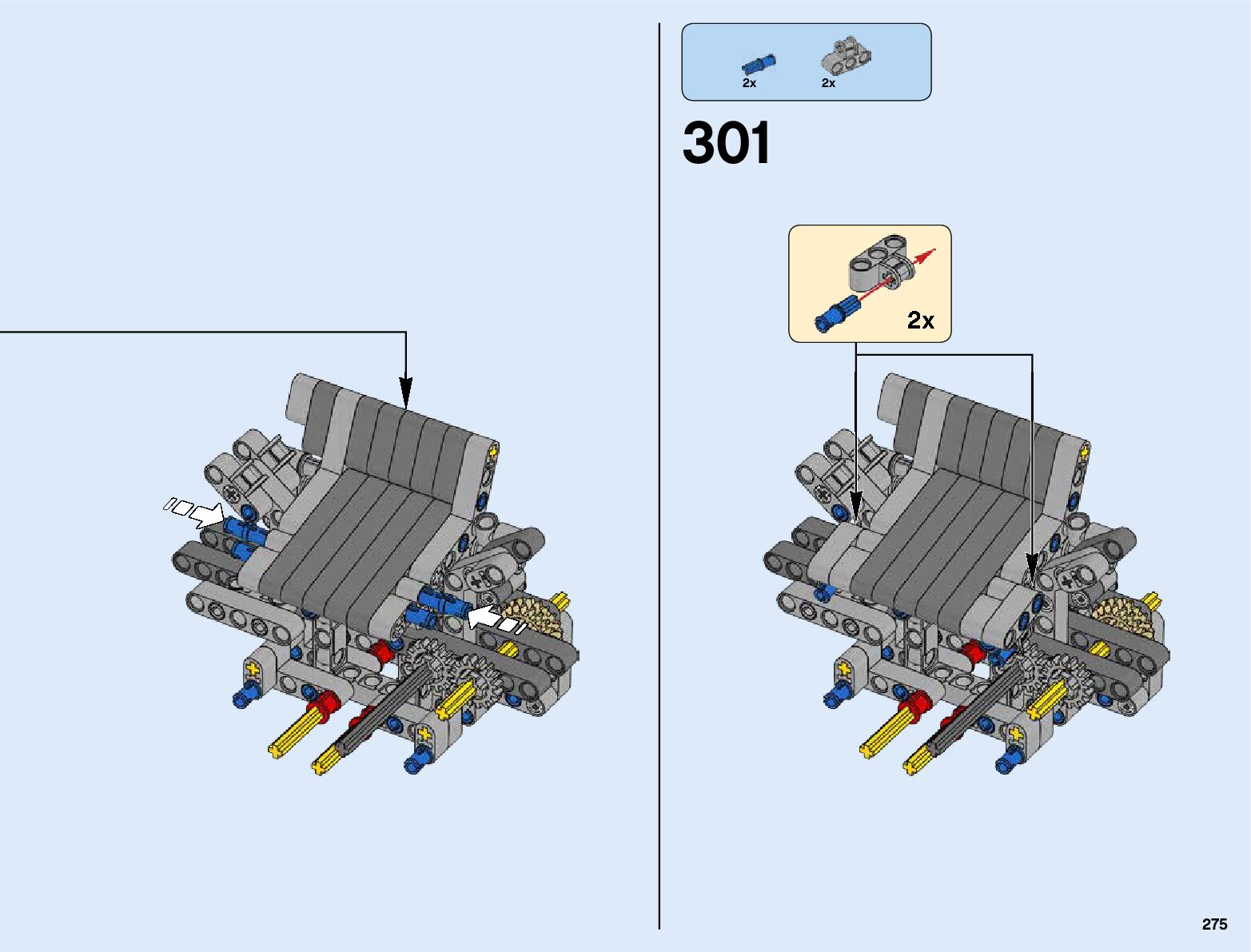 2x 2x

301

2x

275