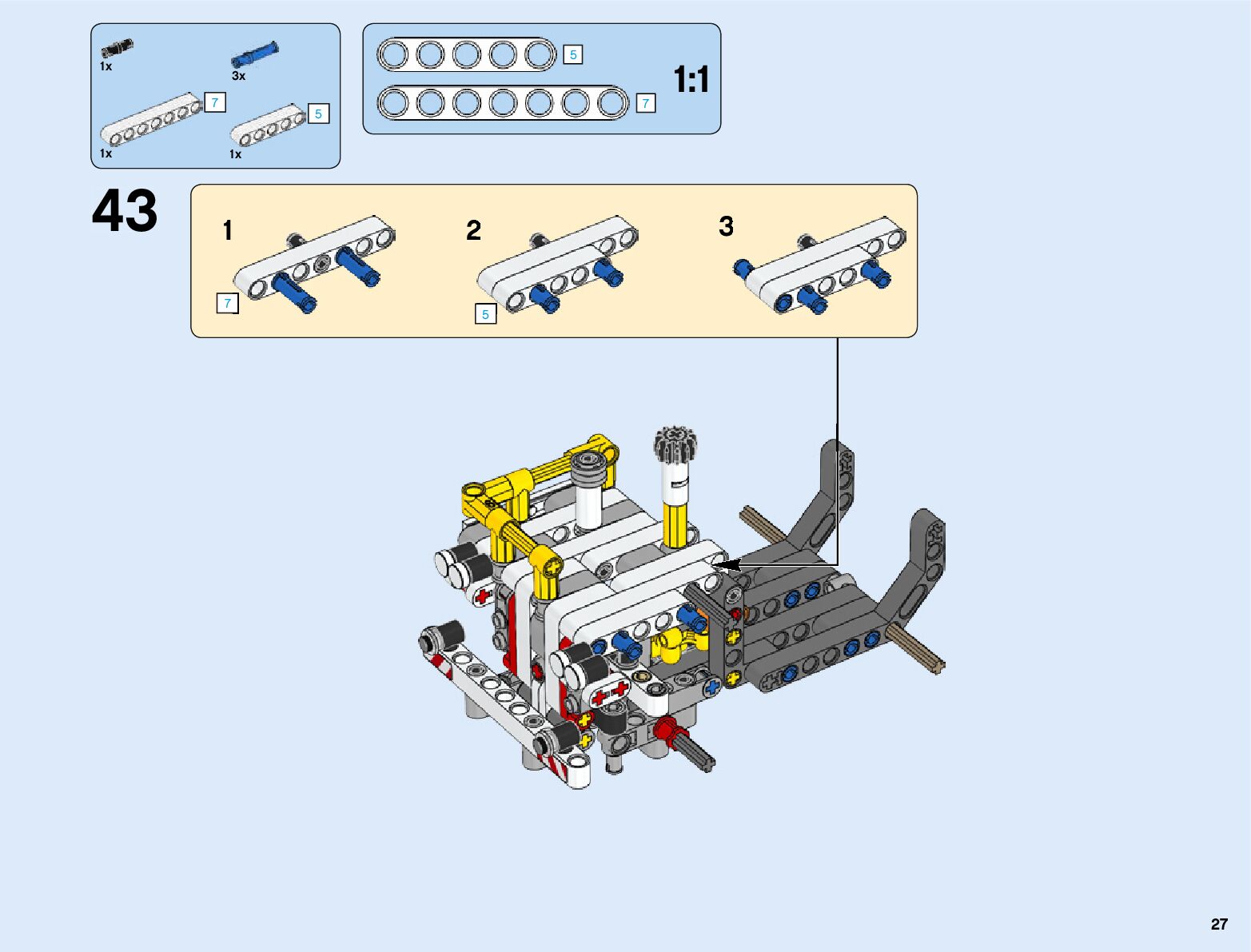 1x
3x
7
5
1x
1x

5
7
1:1

43

1
7
2
5
3

27