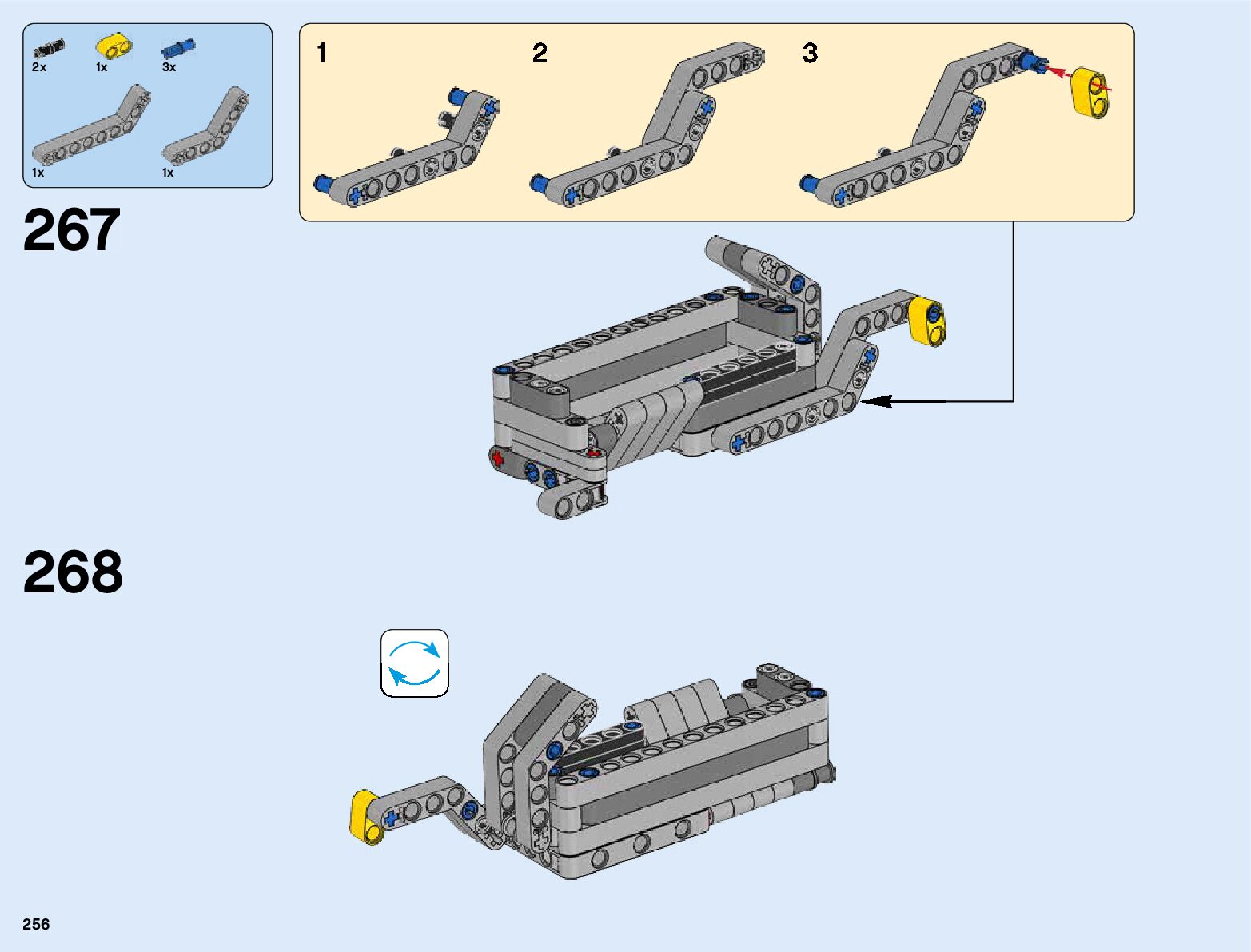 2x 1x 3x

1x 1x

267

1

2

3

268

256