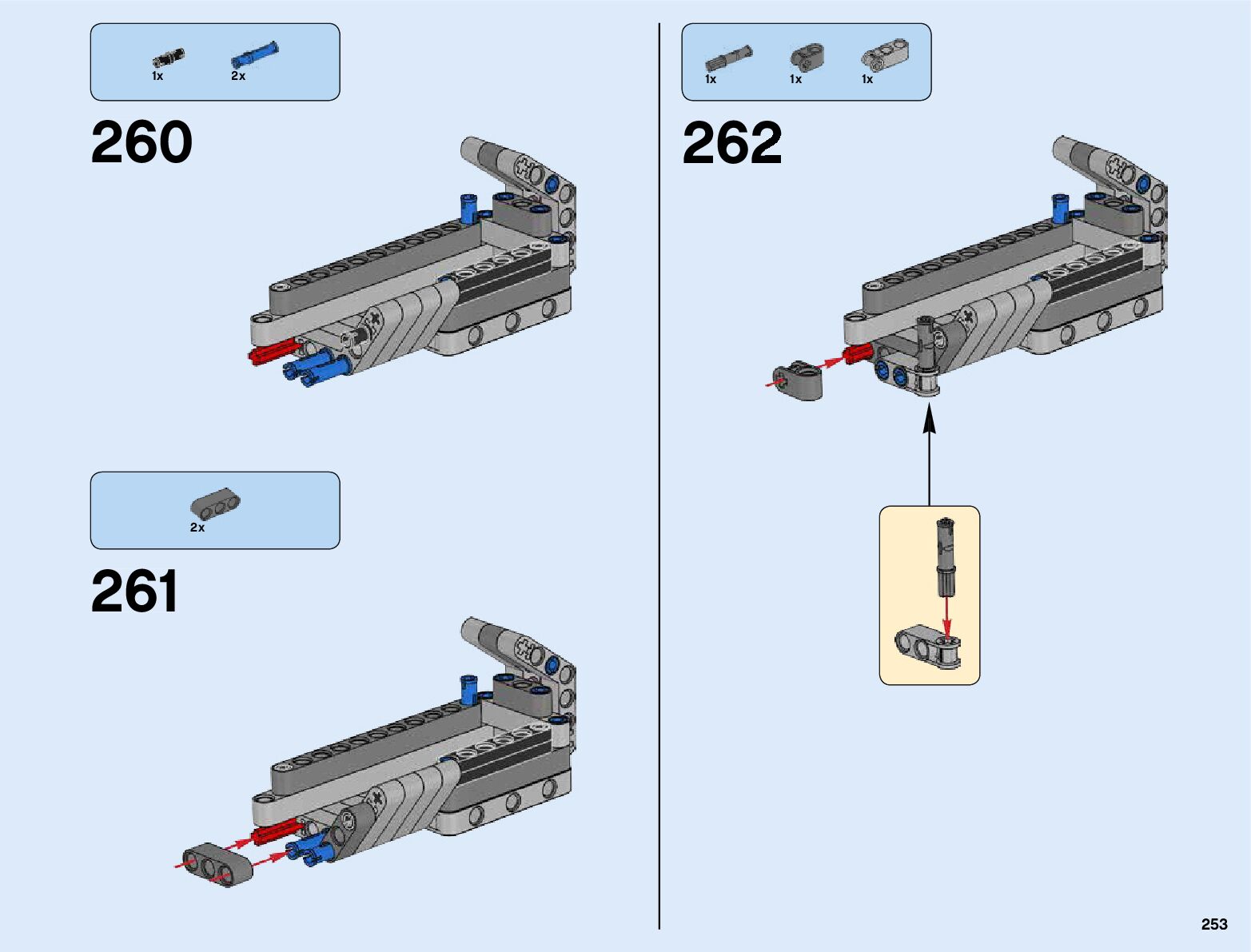 1x 2x

260

2x

261

1x 1x 1x

262

253