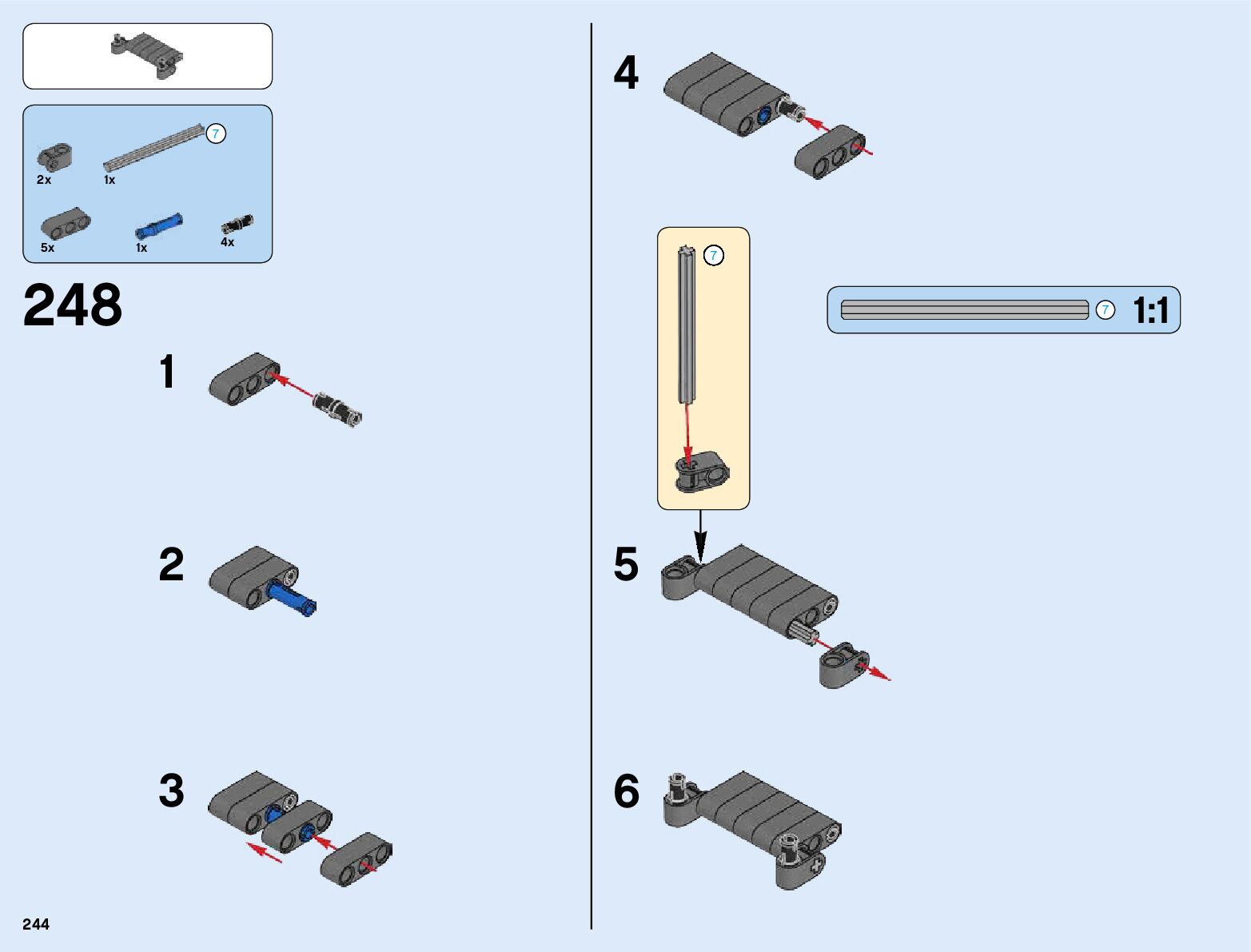 7
2x
1x
5x
1x
4x

248

1

2

3

4

7

7 1:1

5

6

244