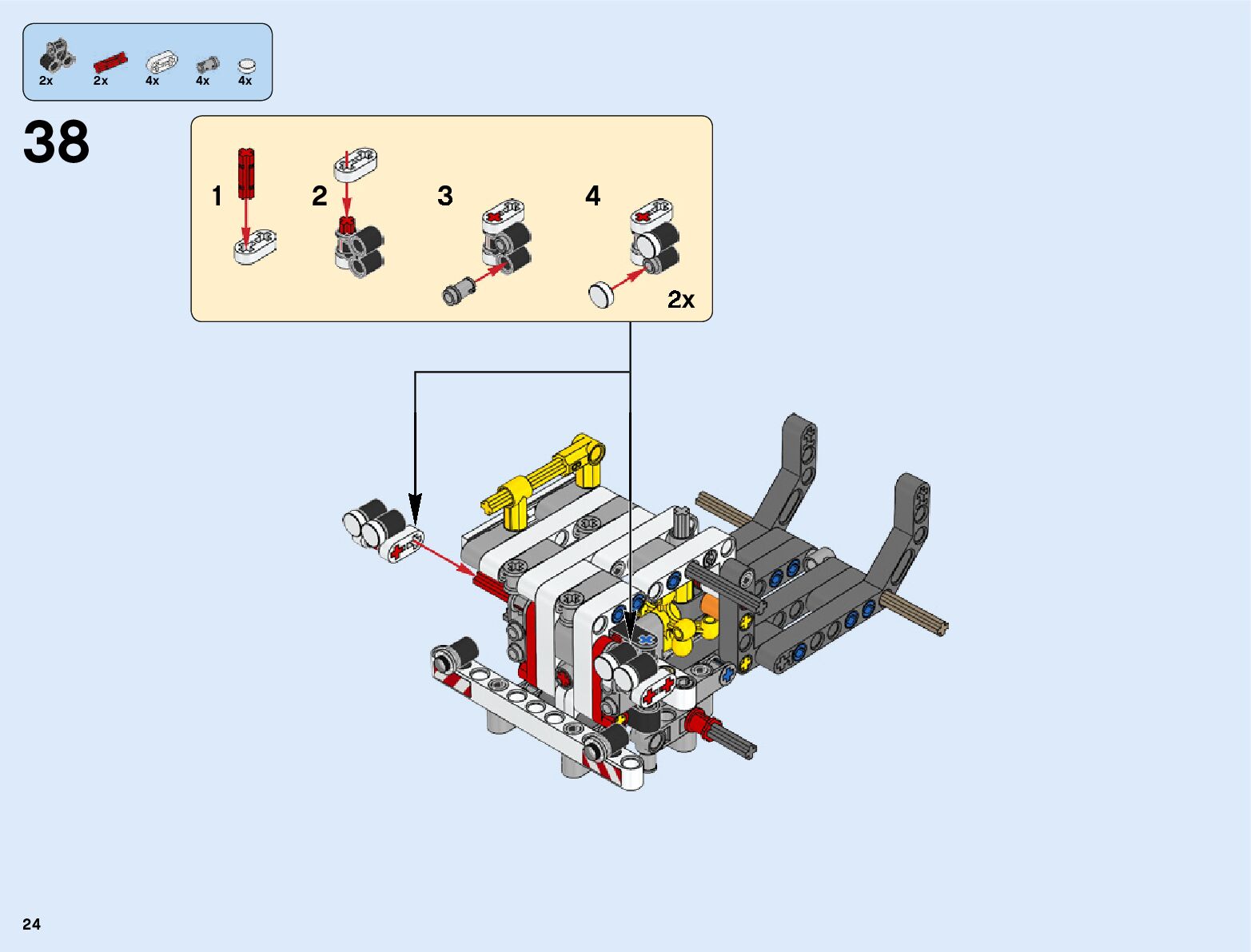 2x 2x 4x 4x 4x

38

1 2 3 4

2x

24