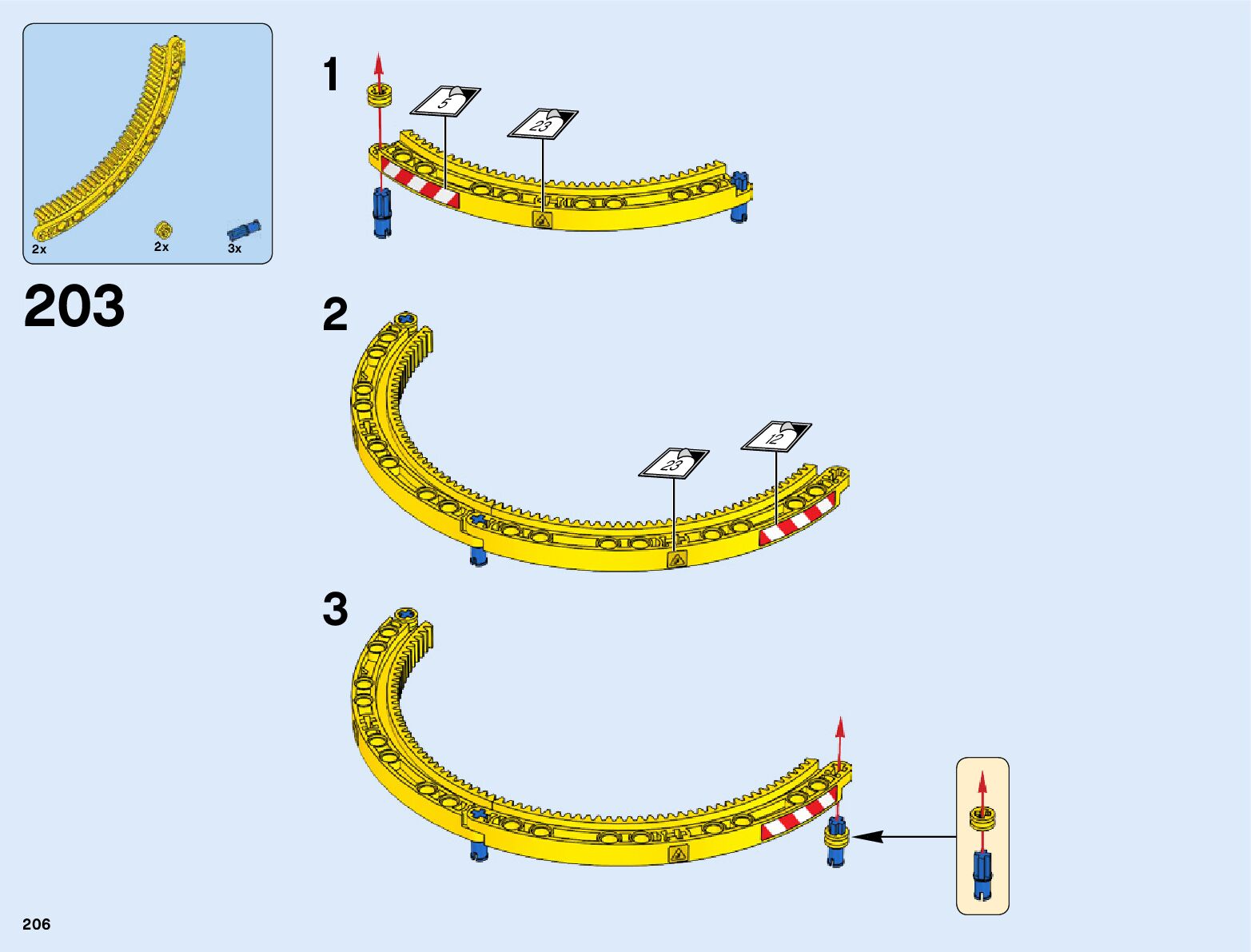 2x
2x
3x

203

1

5

23

2

23

12

3

206