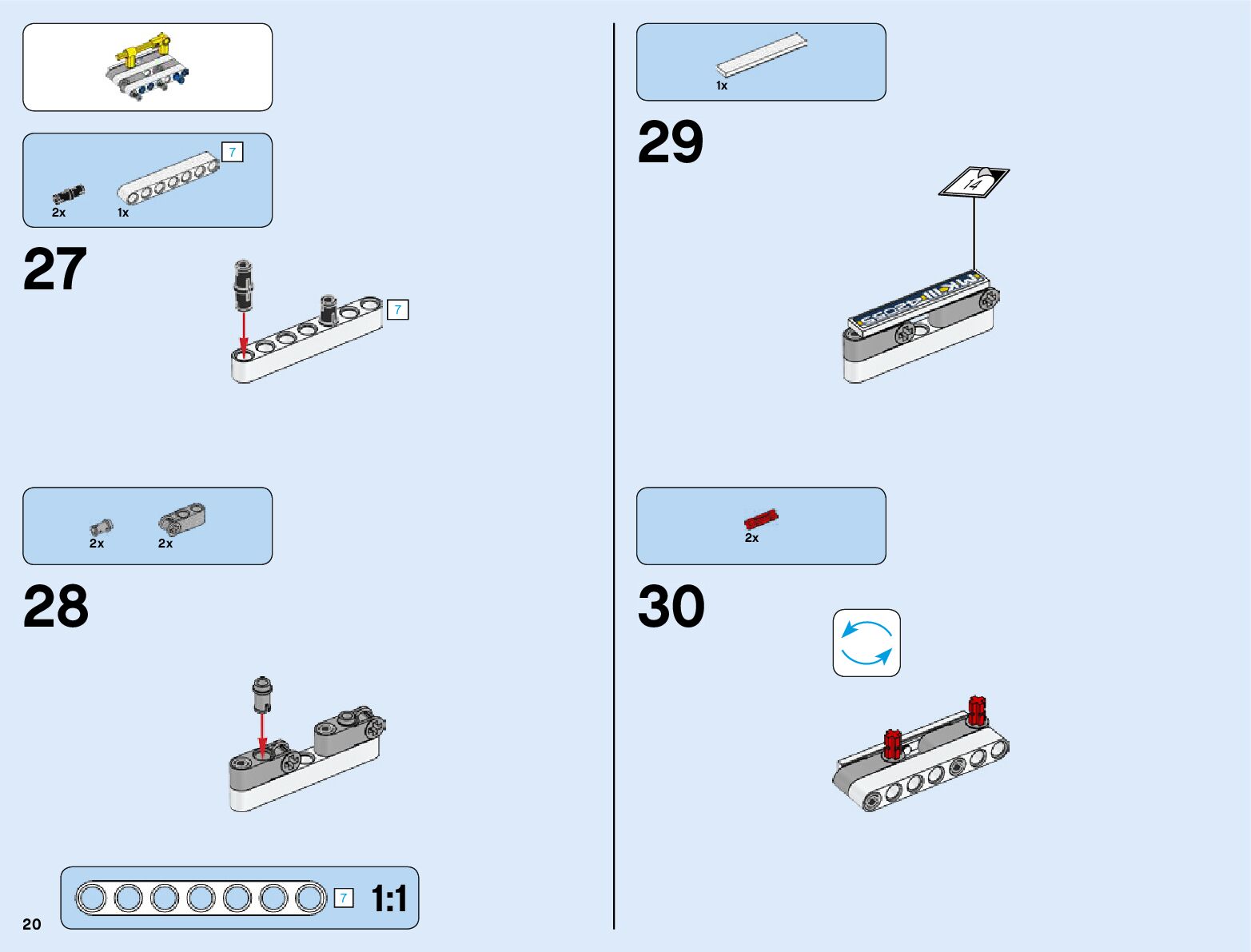 7

2x 1x

27

7

2x 2x

28

7 1:1

20

1x

29

14

2x

30