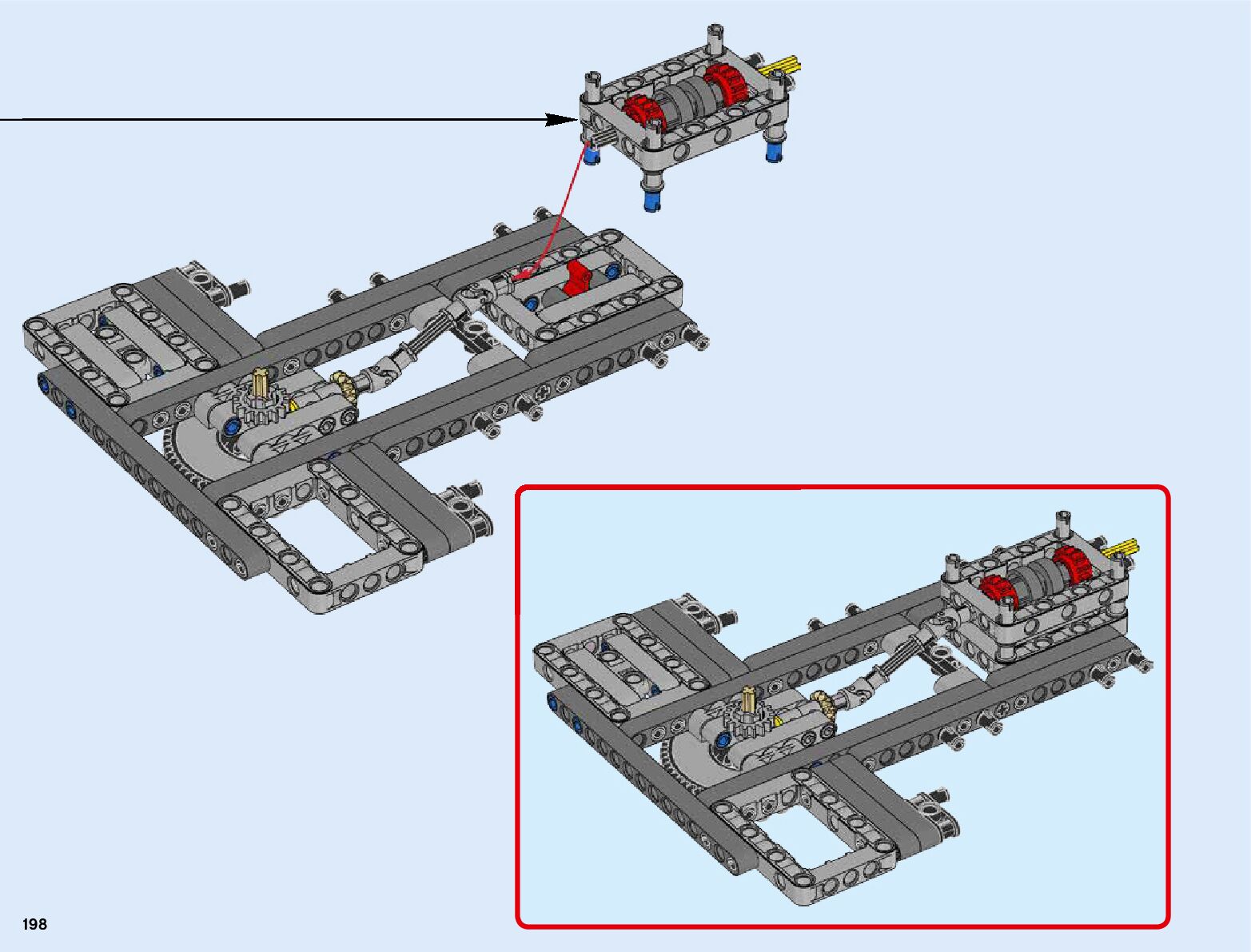 198