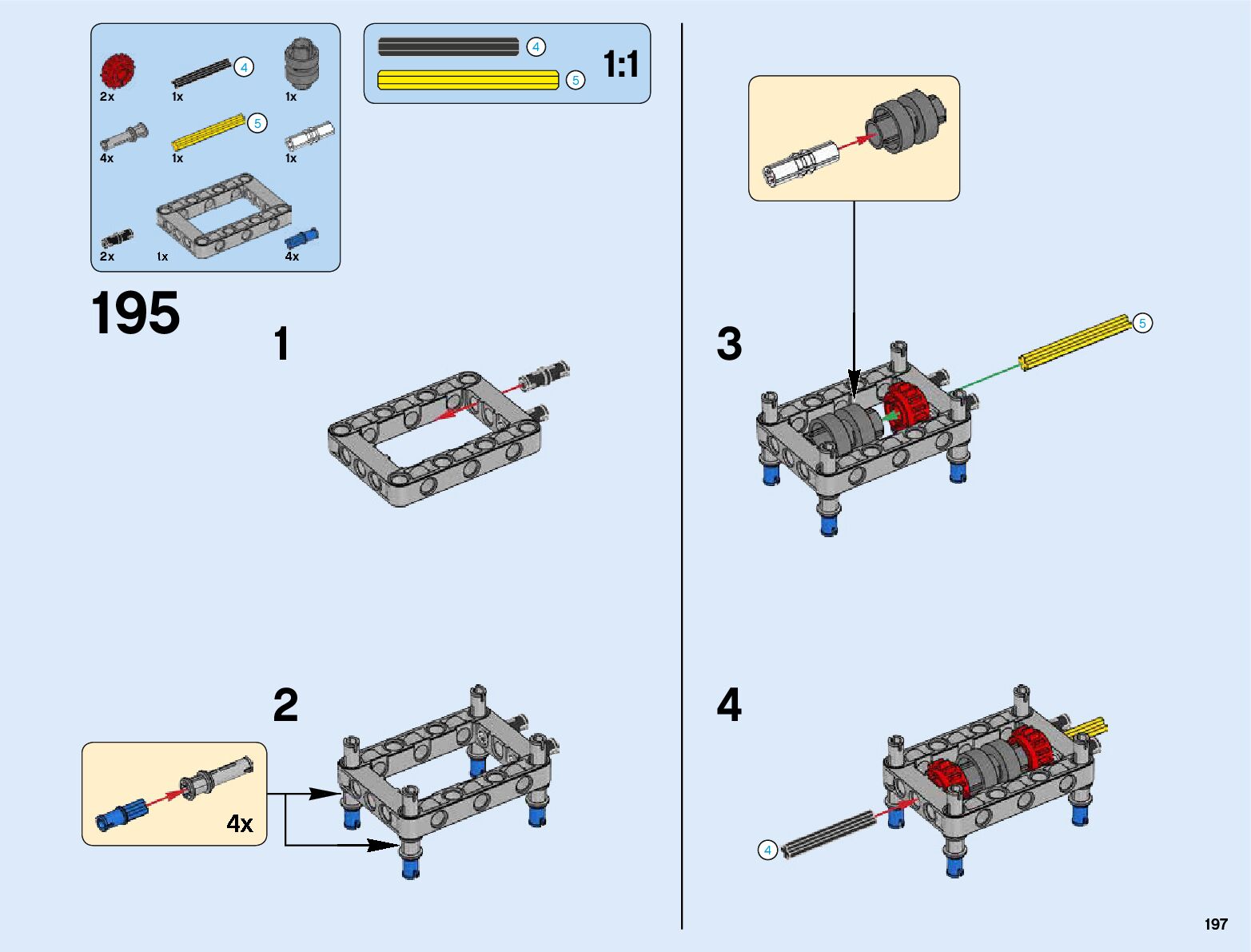 2x
4
1x
1x
4x
5
1x
1x
2x
1x
4x

4
5
1:1

195

1

2

4x

3

5

4

4

197