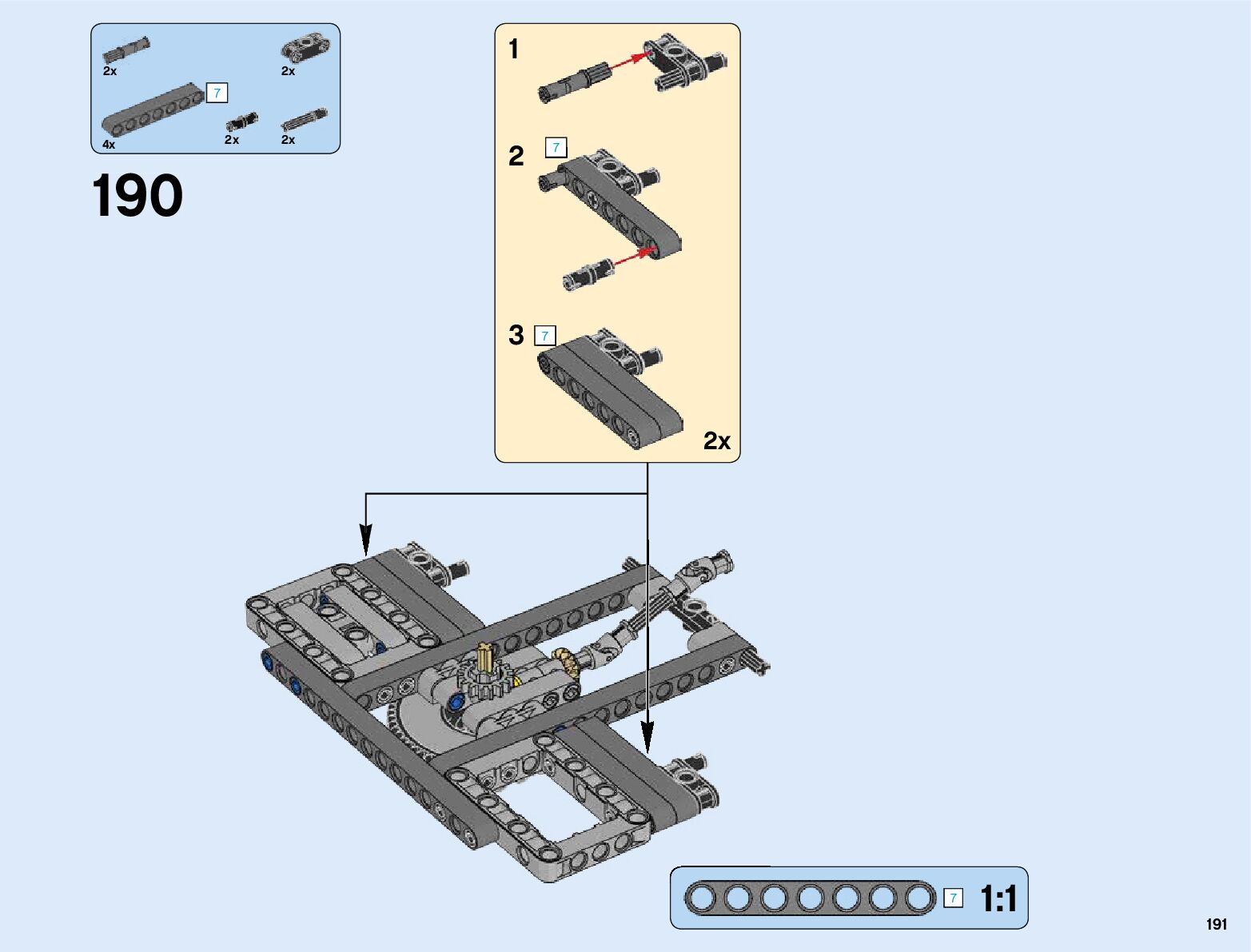 2x
2x
7
4x
2x
2x

190

1

2
7

3
7

2x

7
1:1

191