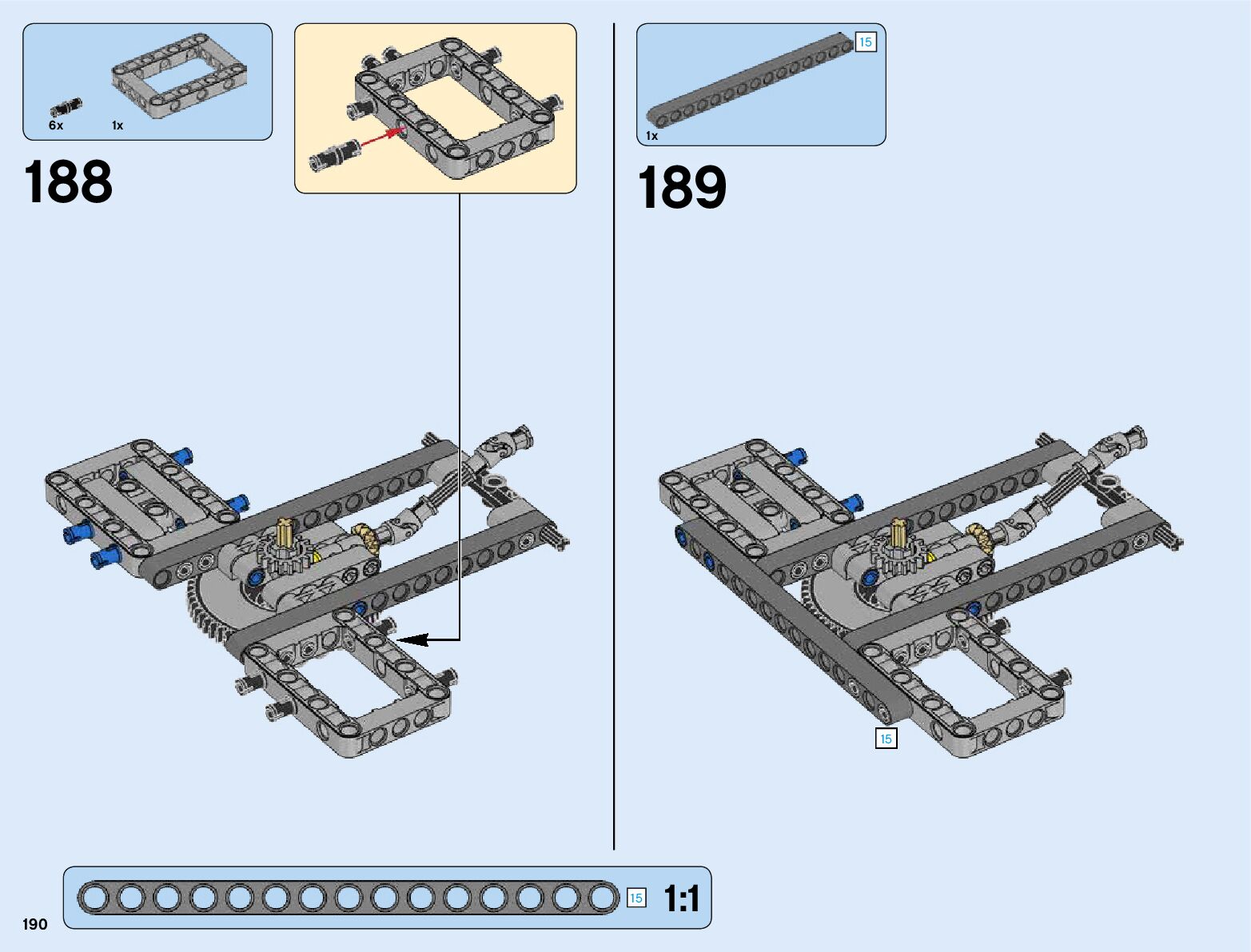 6x 1x

188

15

1x

189

15

15 1:1

190