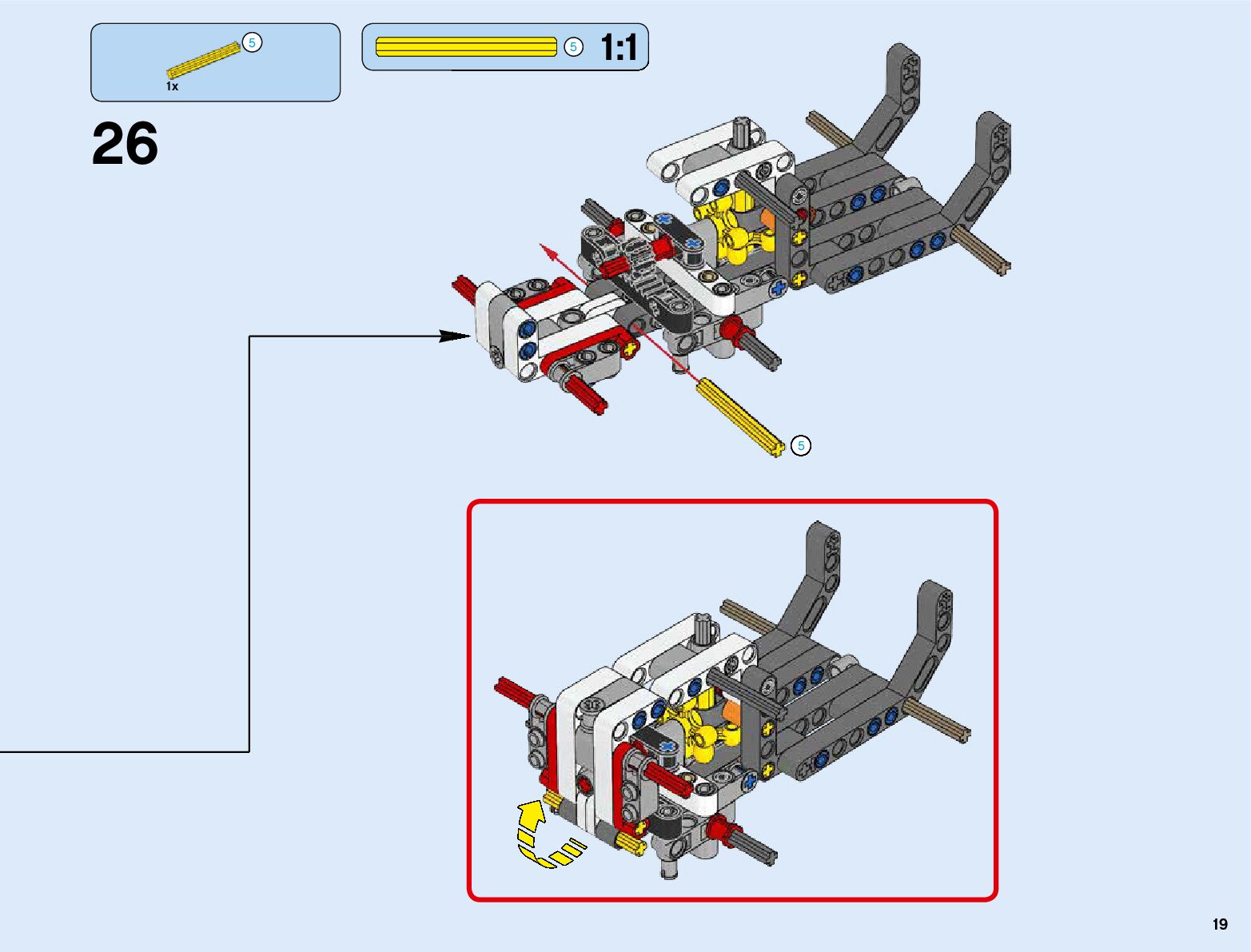 5
1x

5 1:1

26

5

19