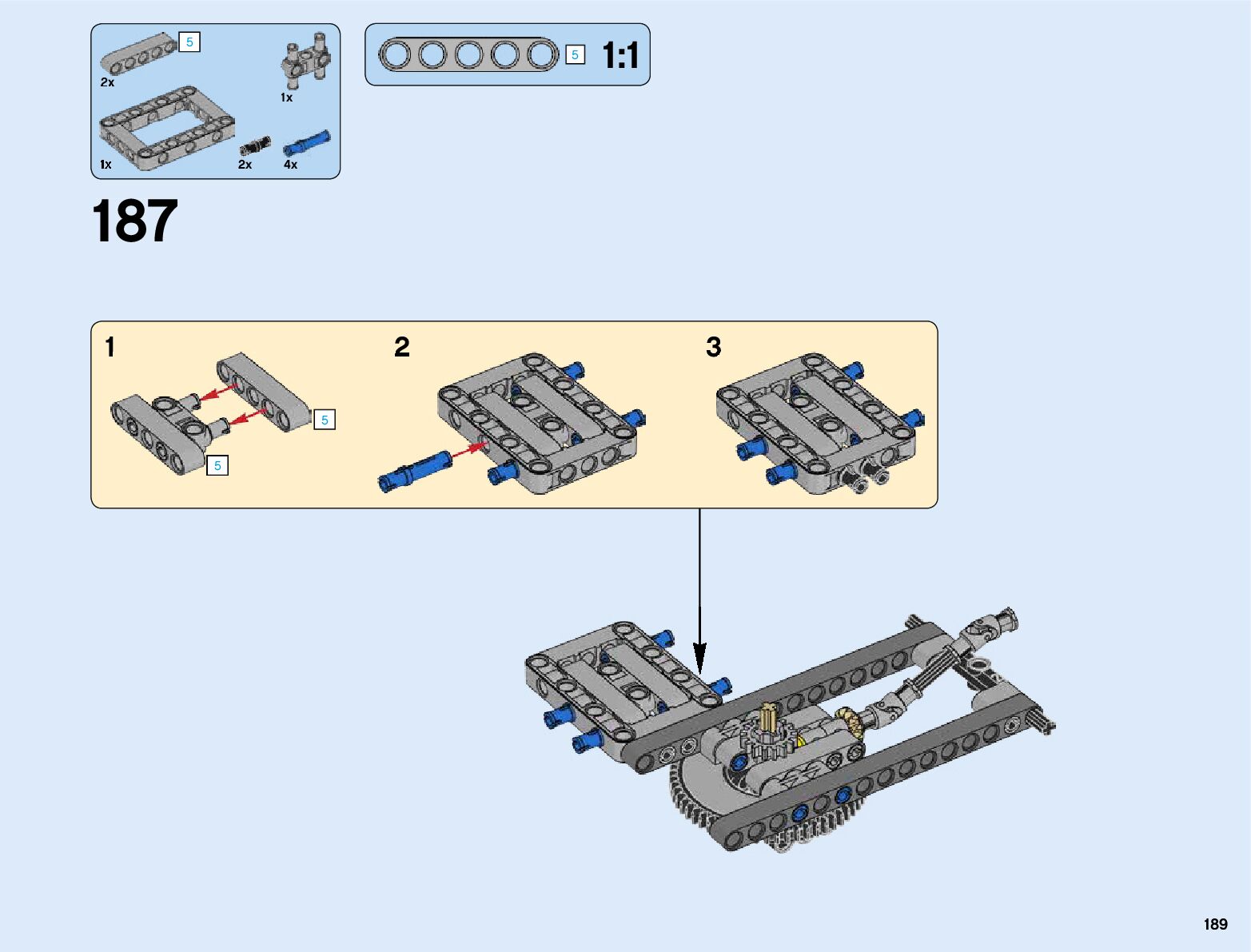 5
2x
1x
1x
2x
4x

5 1:1

187

1
5
5

2

3

189