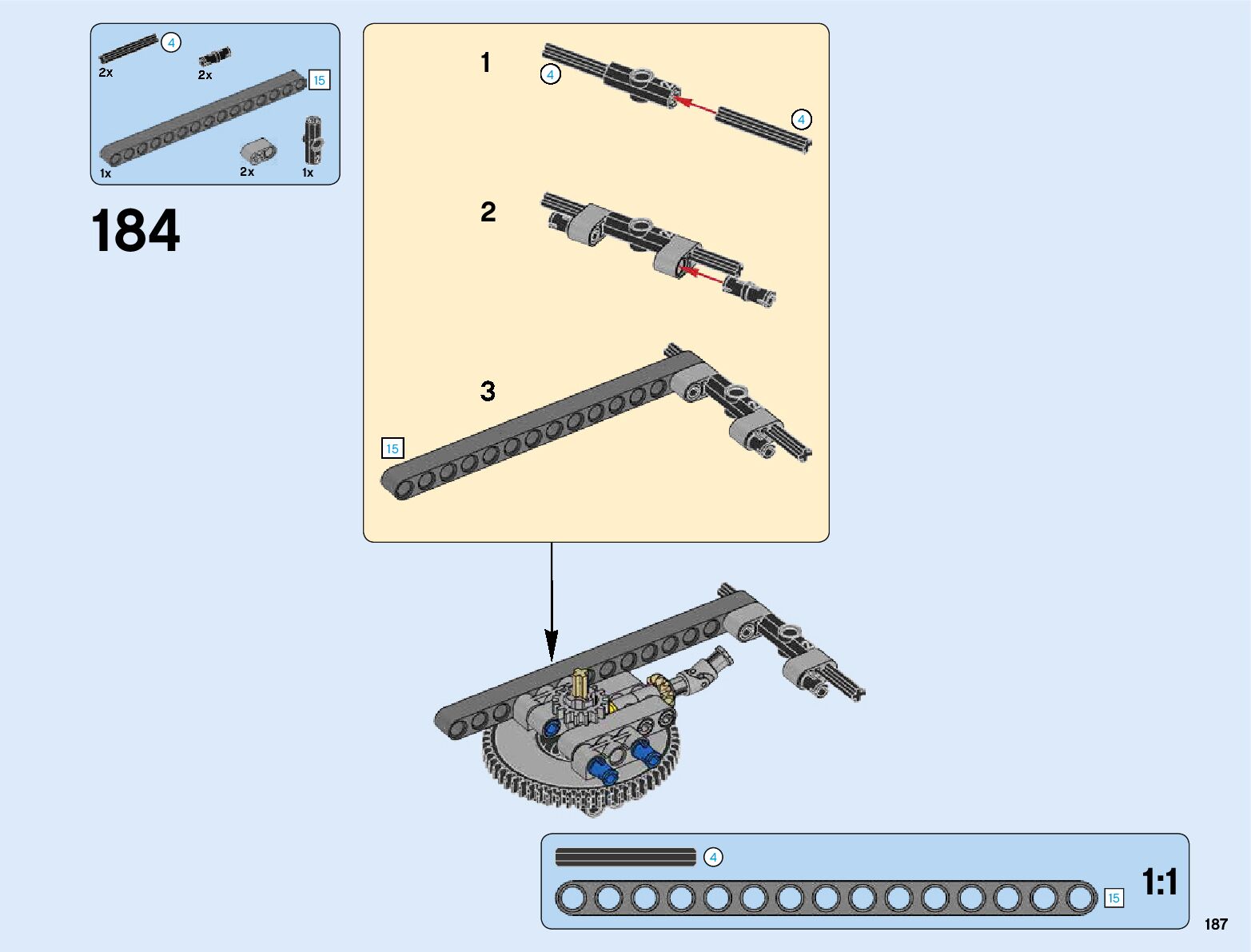 4
2x
2x
15
1x
2x
1x

184

1
4
4

2

3
15

4
15
1:1

187