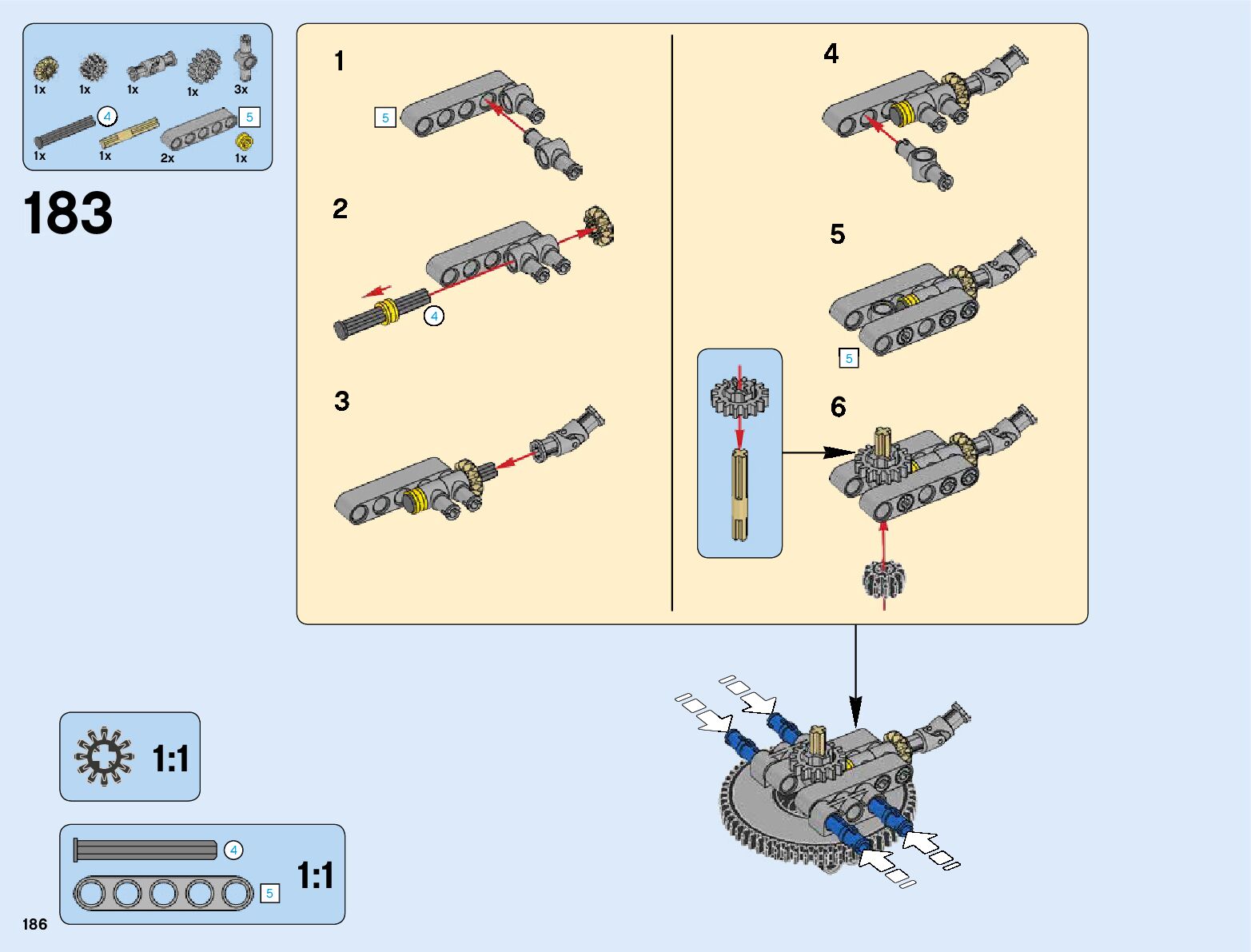 1x 1x 1x 1x 3x
4 5
1x 1x 2x 1x

183

1
5

2
4

3

4

5
5

6

1:1

4
5
1:1

186