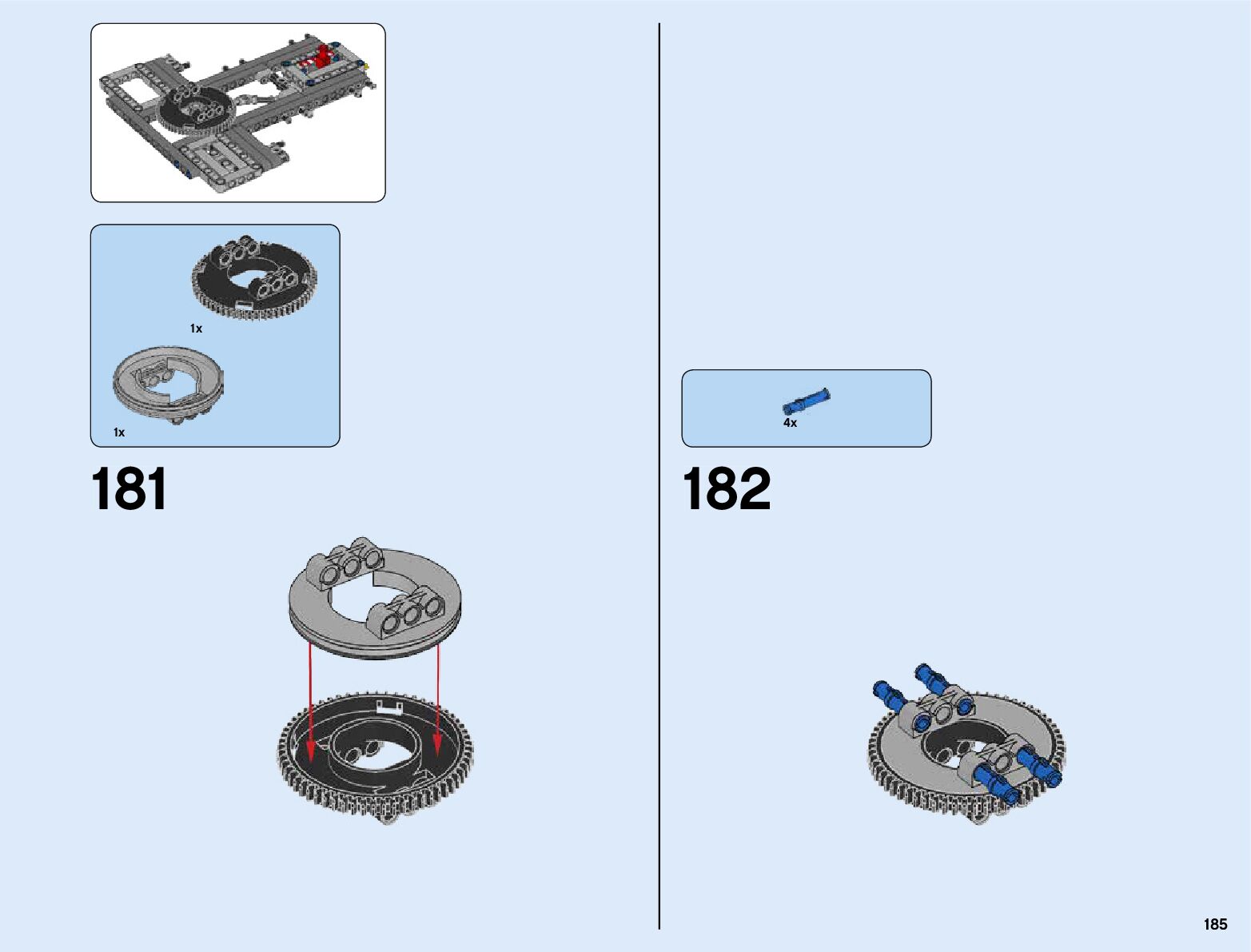 1x

1x

181

4x

182

185