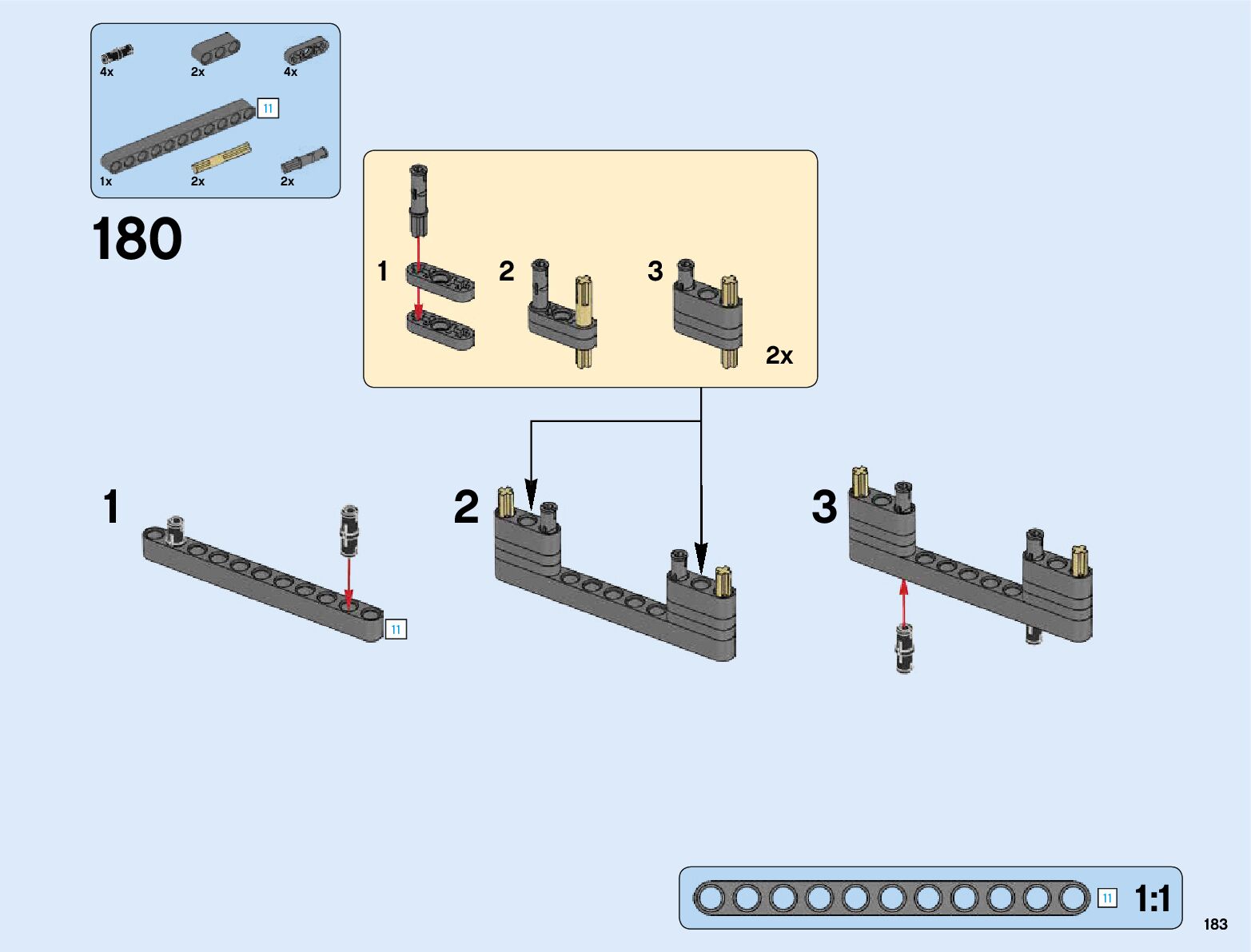 4x
2x
4x
11
1x
2x
2x

180

1
2
3
2x

1
11
2
3

11 1:1

183