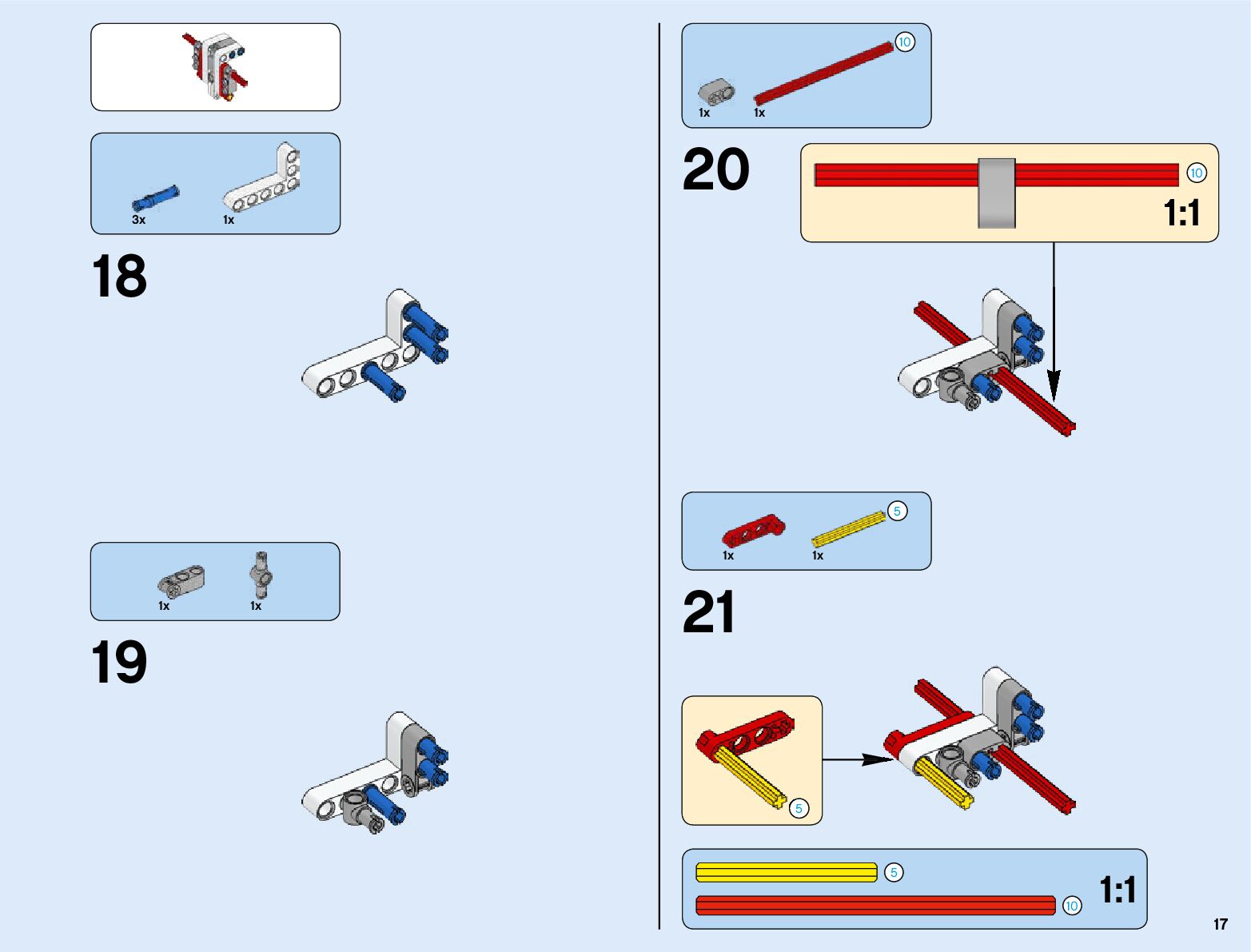 3x 1x

18

1x 1x

19

10

1x 1x

20

10

1:1

5

1x 1x

21

5

5

10

1:1

17