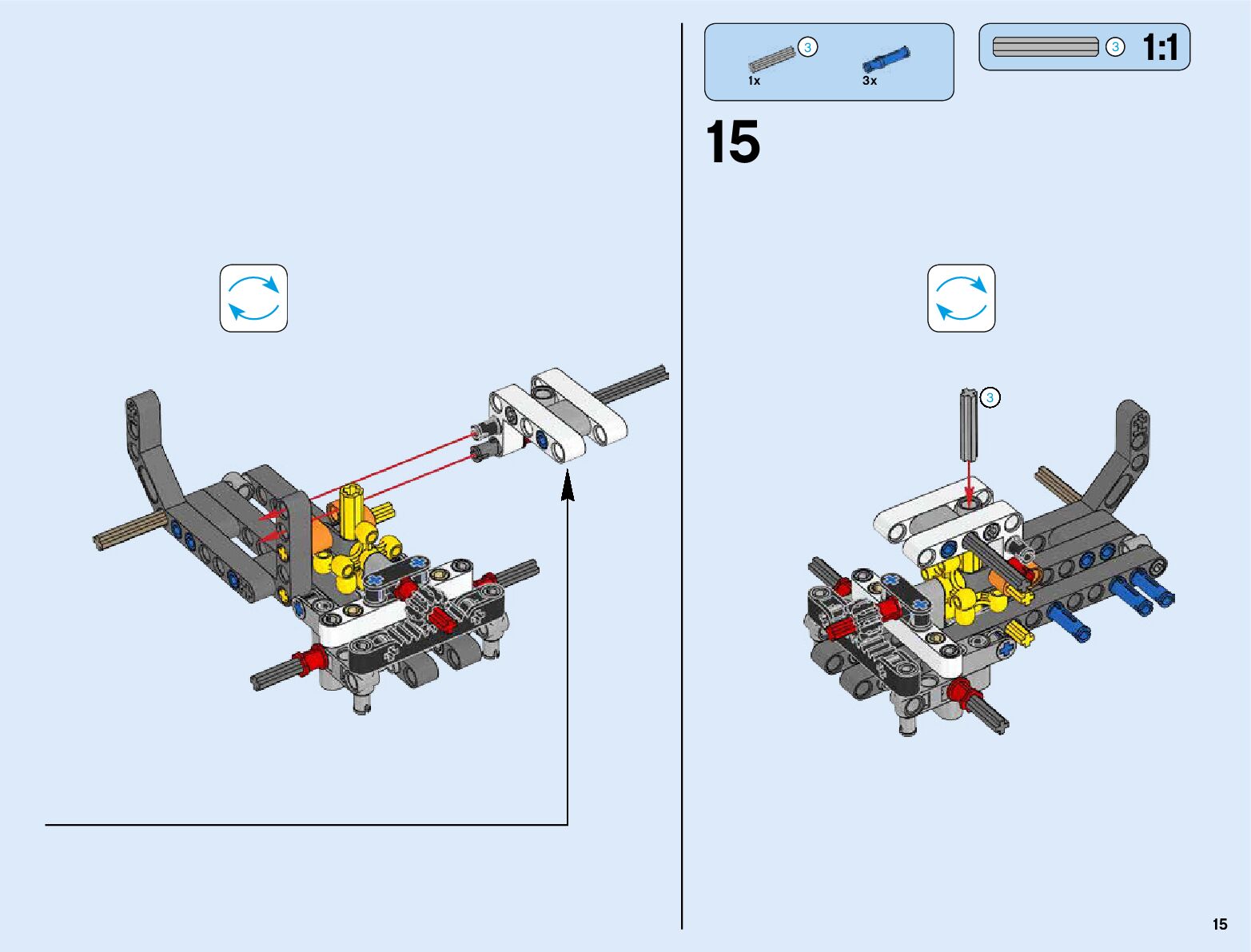 3
1x
3x

3 1:1

15

3

15