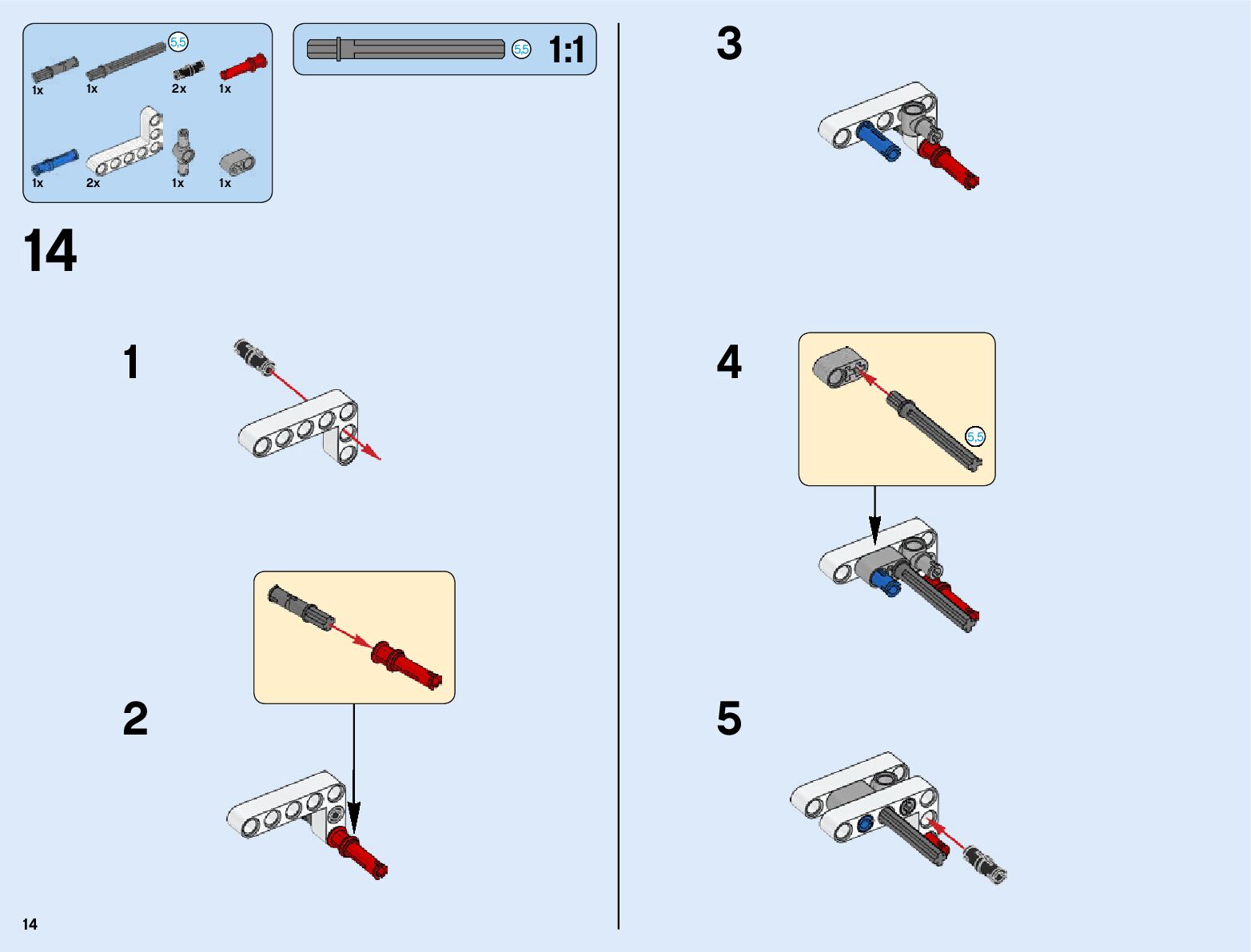 5,5

1x 1x 2x 1x

1x 2x 1x 1x

5,5 1:1

14

1

2

3

4

5,5

5

14