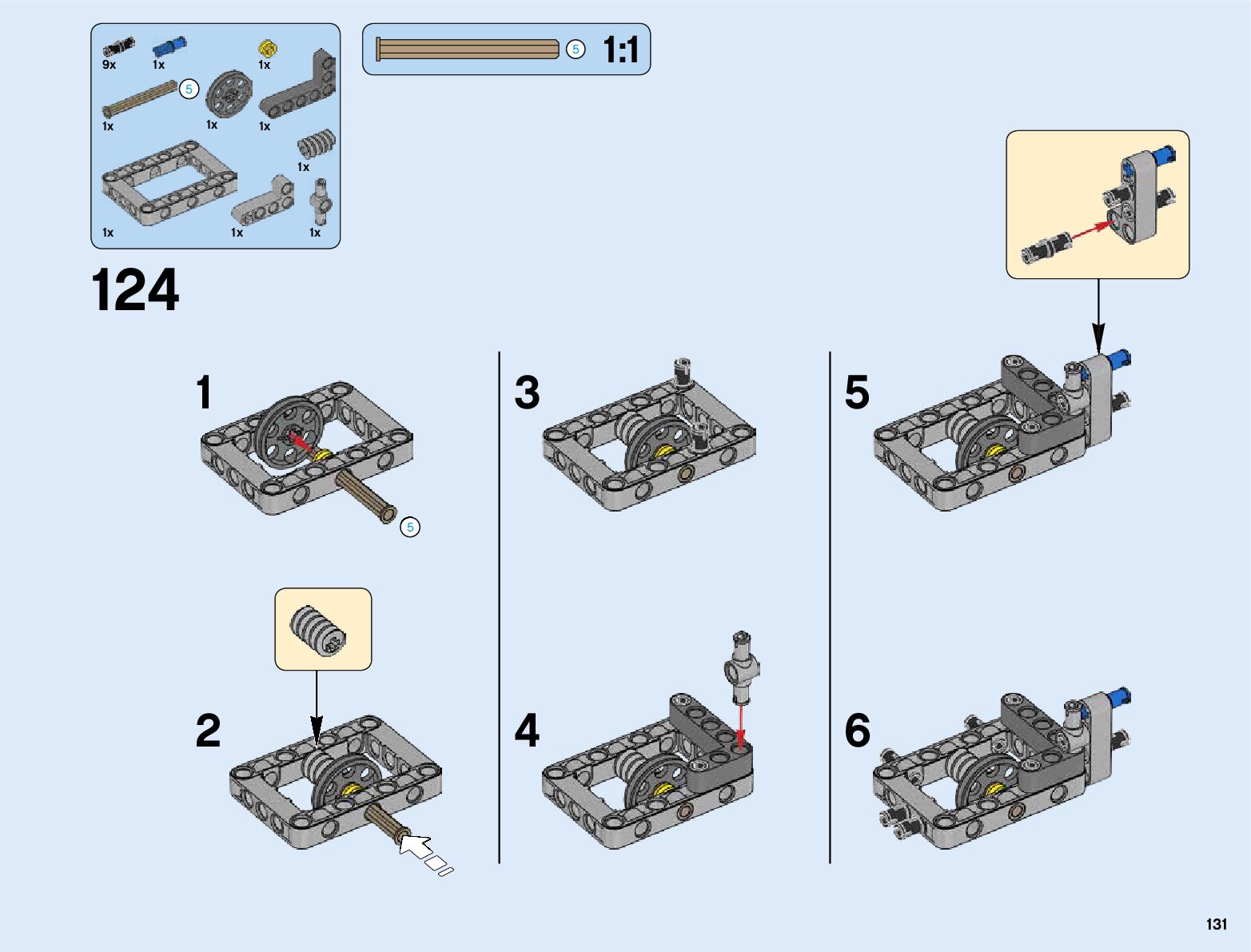 9x
1x
1x
5
1x
1x
1x
1x
1x
1x
1x

5 1:1

124

1
5

2

3

4

5

6

131