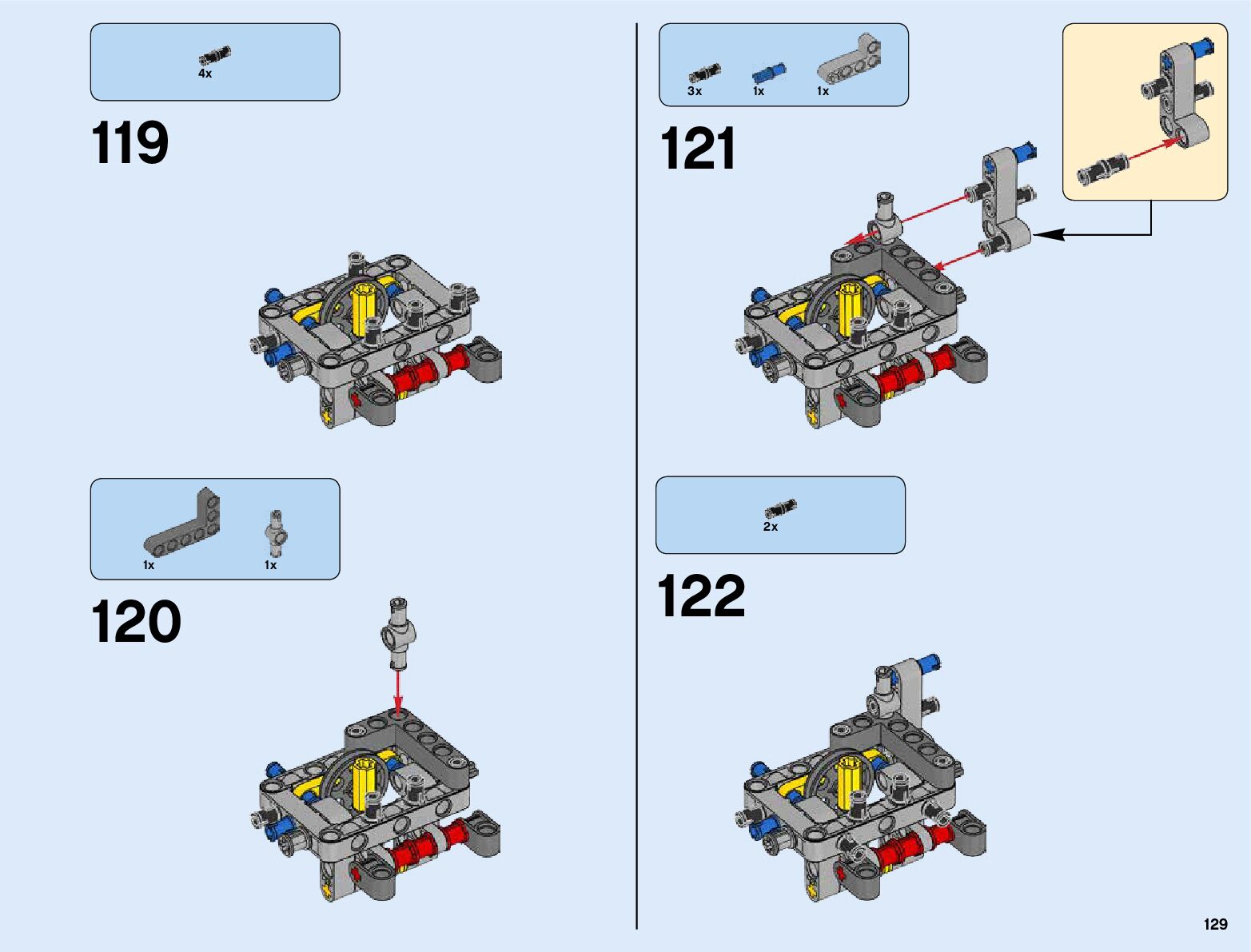 4x

119

1x

1x

120

3x 1x 1x

121

2x

122

129