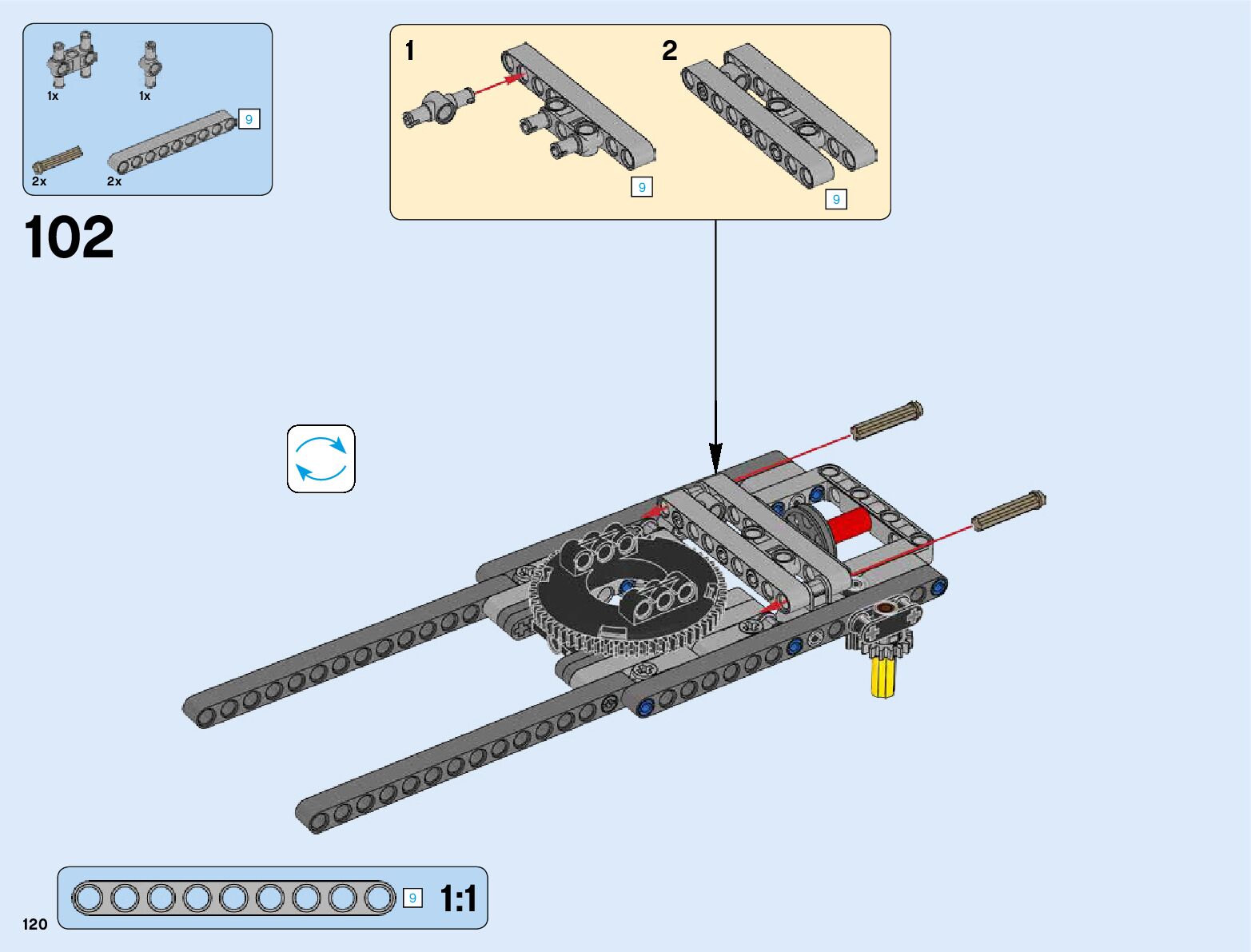 1x
1x
9
2x
2x

102

1
9
2
9

9
1:1
120