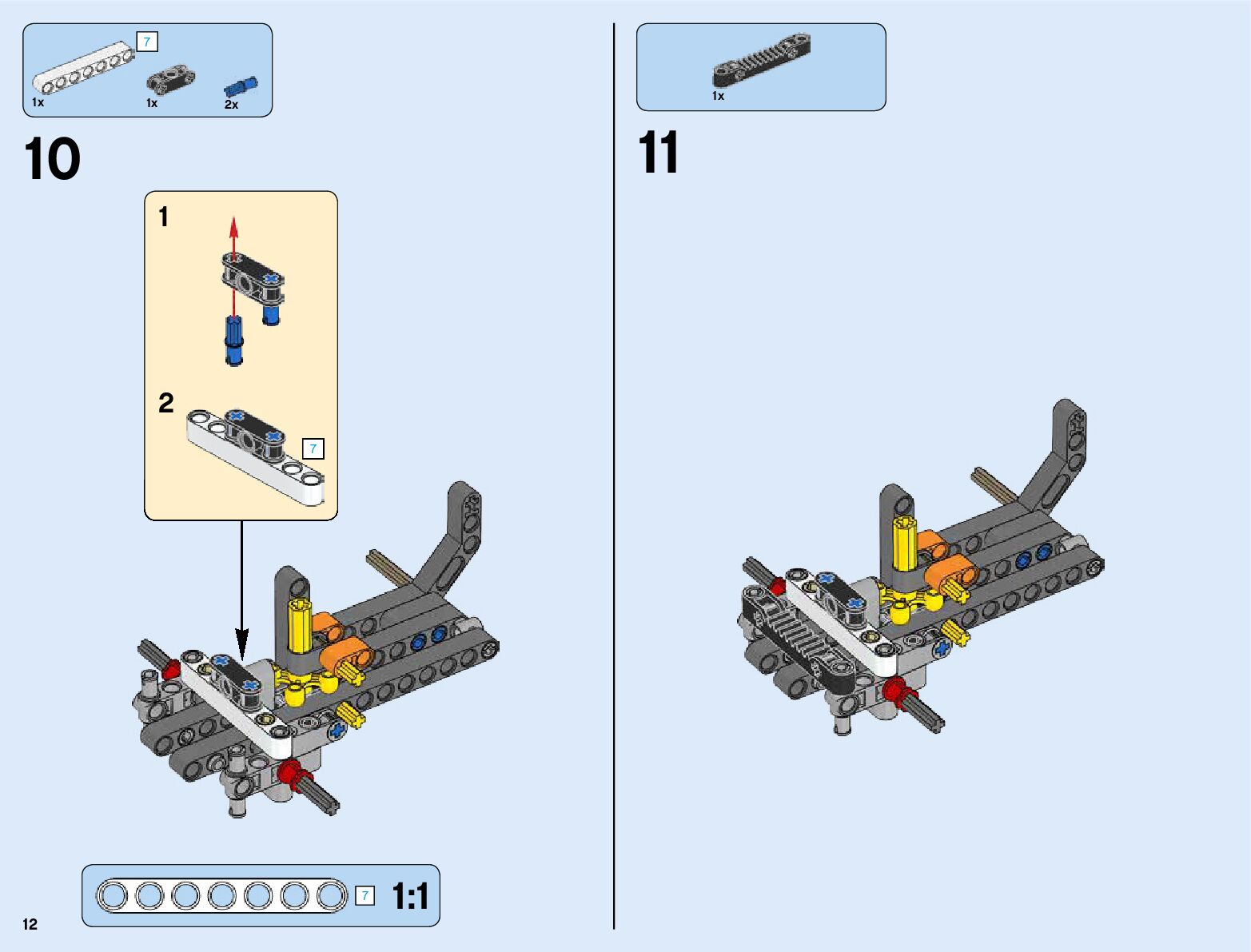 7
1x
1x
2x

10

1

2

7

7
1:1

12

1x

11