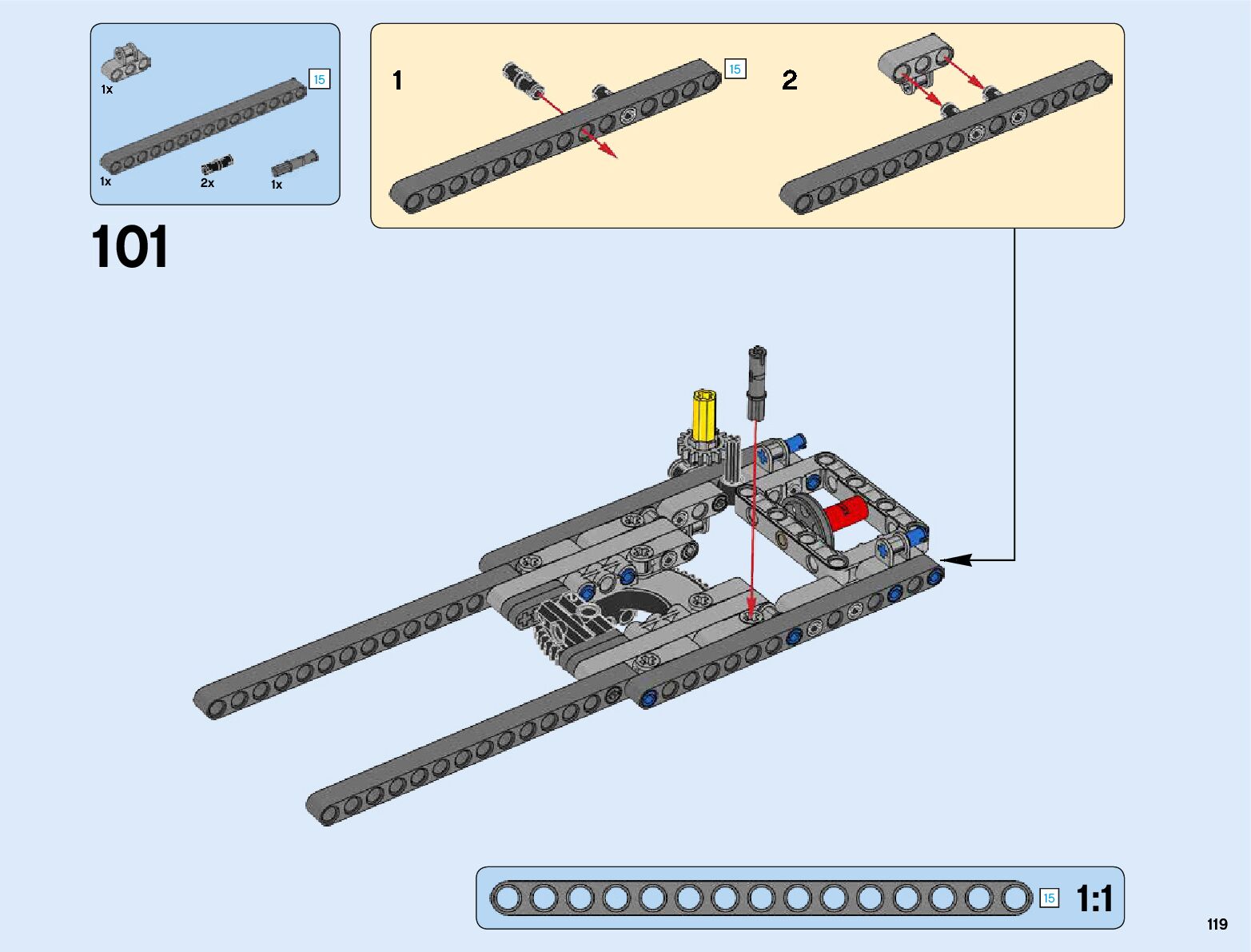 1x

15

1x

2x

1x

101

1

15

2

15

1:1

119