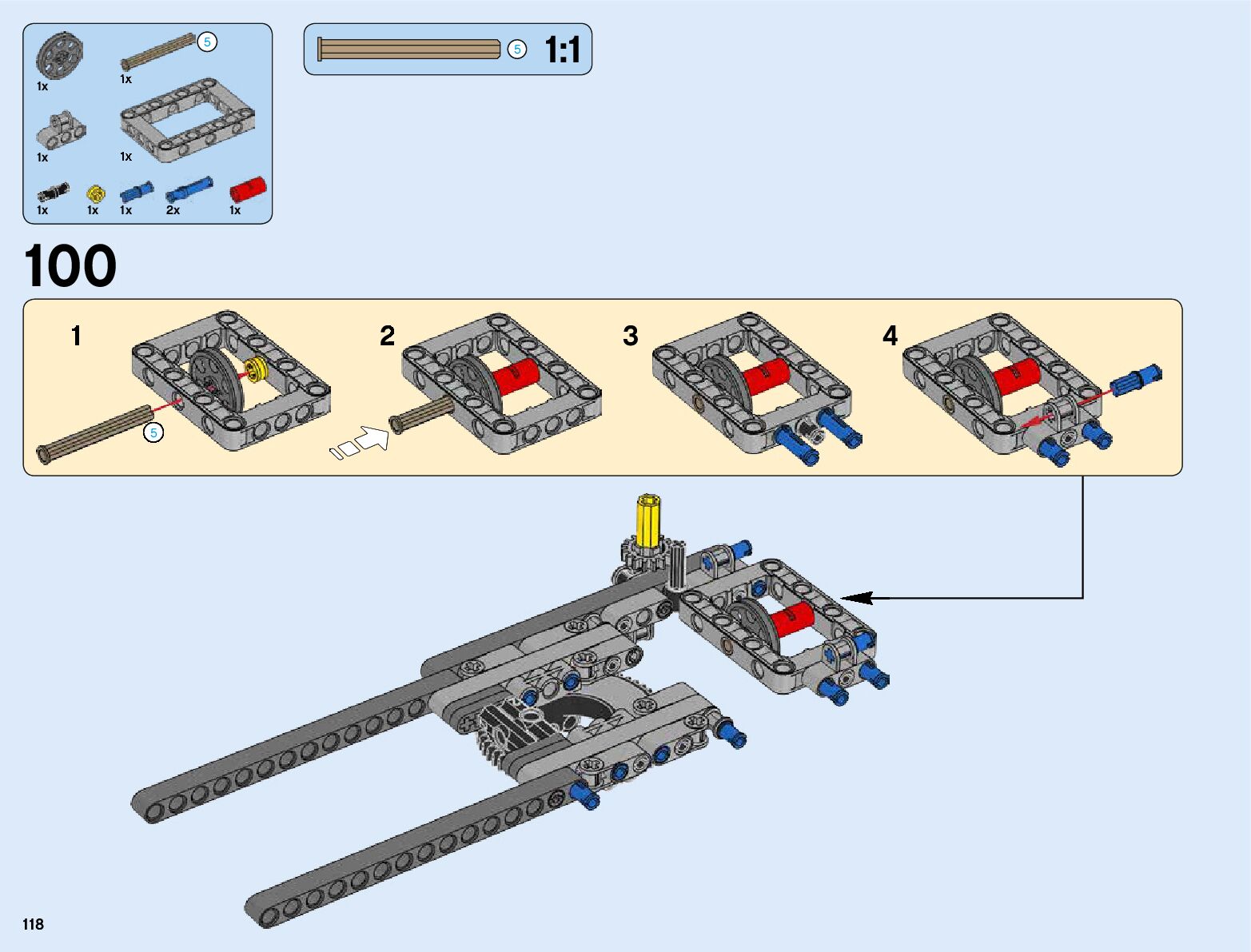 1x
5
1x
1x
1x
1x 1x 1x 2x 1x

5
1:1

100

1
5
2
3
4

118