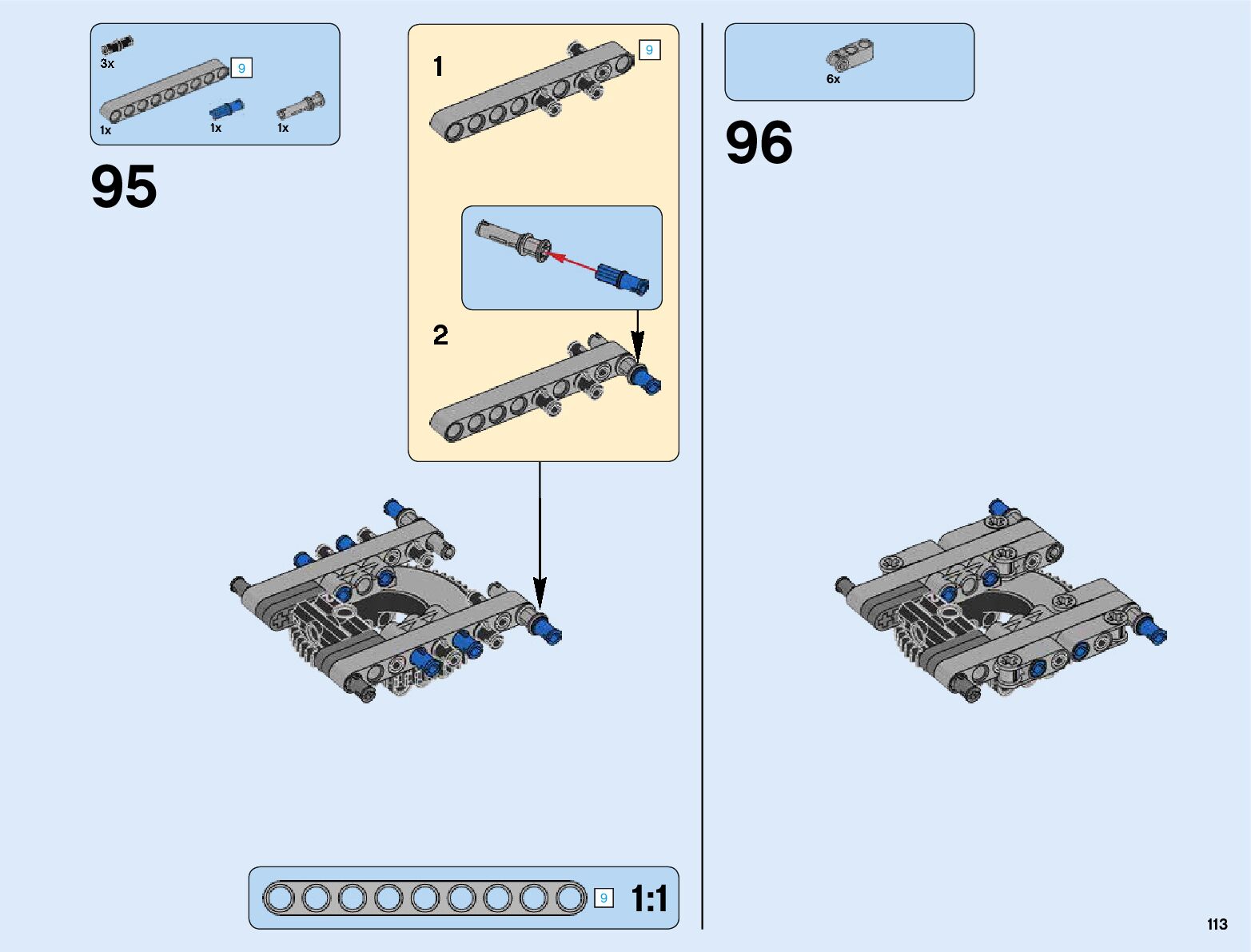 3x
9
1x
1x
1x

95

1
9

2

9
1:1

6x

96

113