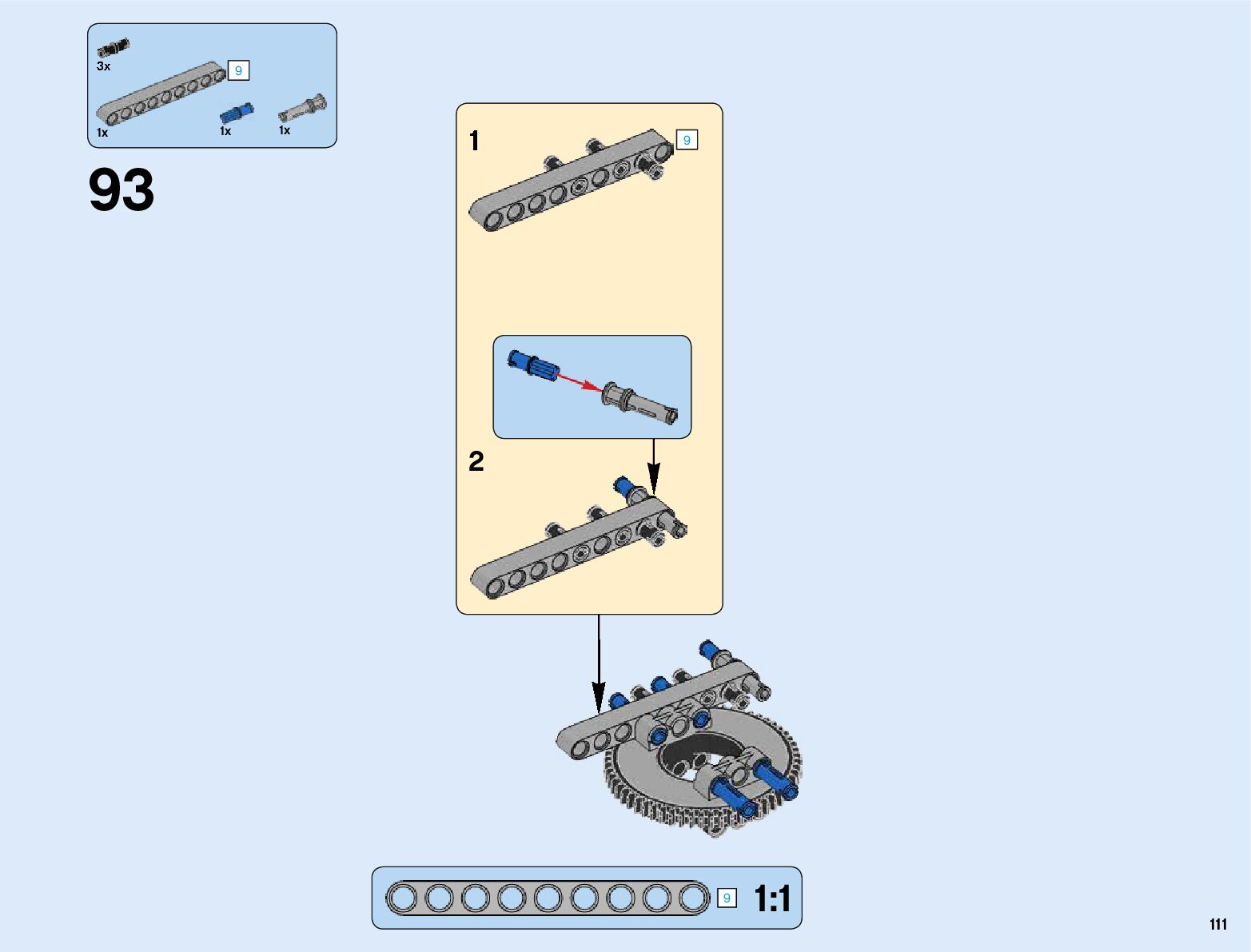 3x
9
1x
1x
1x

93

1
9

2

9
1:1

111