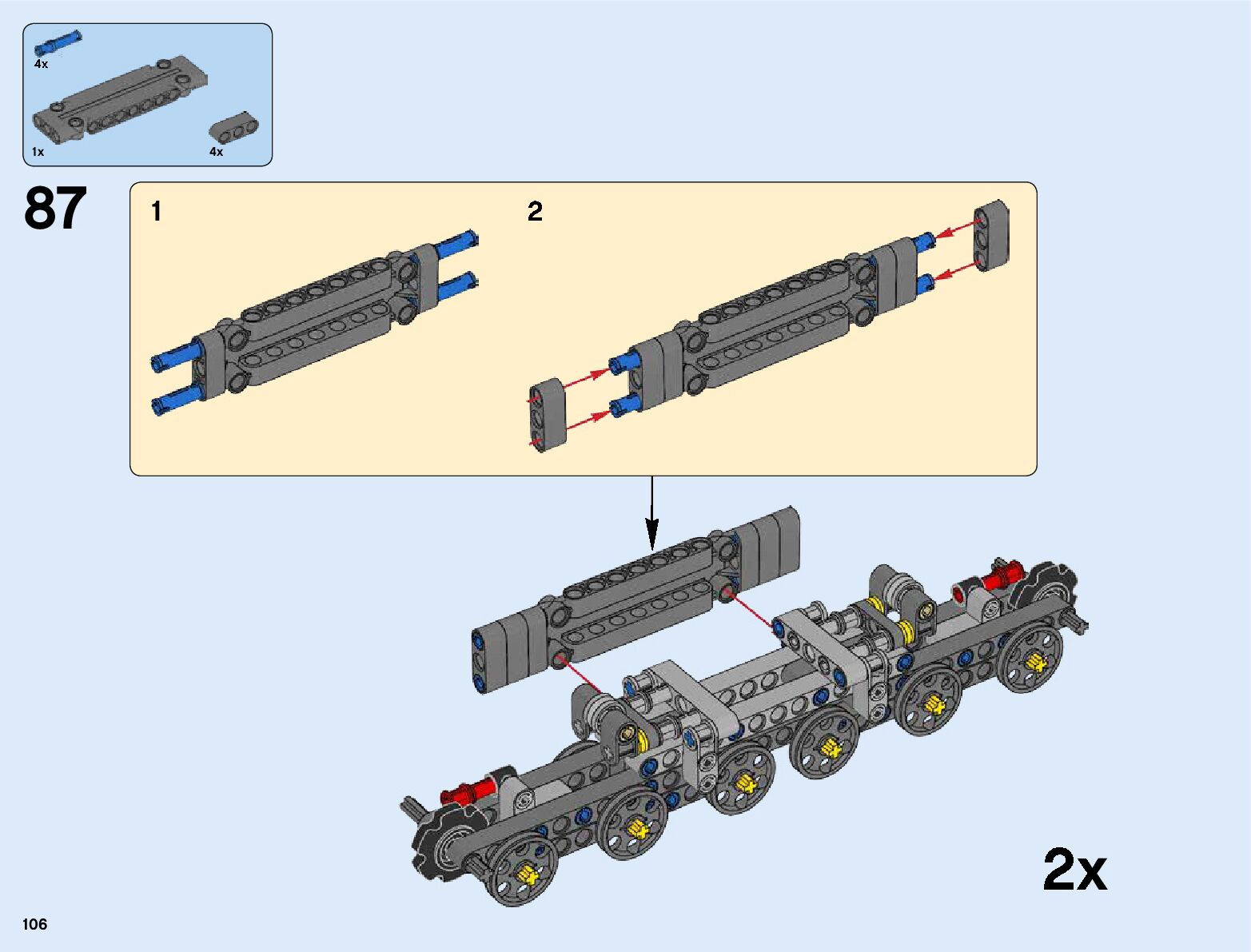 4x
1x
4x

87

1

2

2x

106